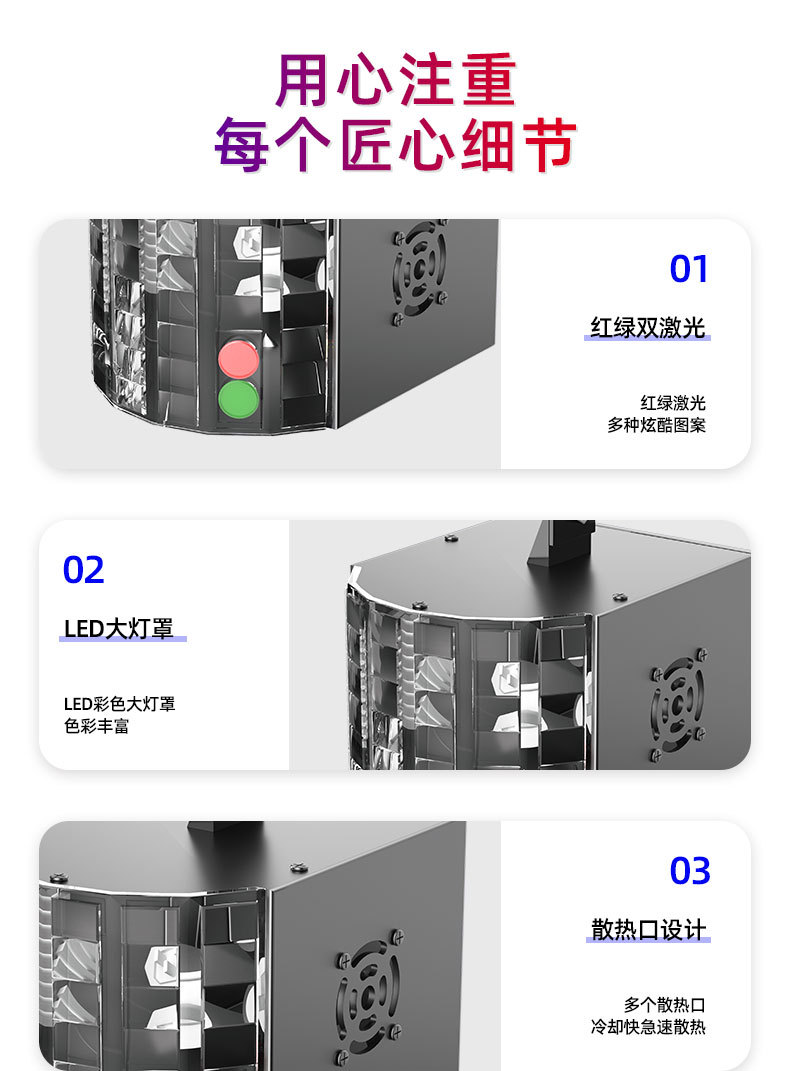 用心注重
每个匠心细节

01

红绿双激光

红绿激光
多种炫酷图案

02

LED大灯罩

LED彩色大灯罩
色彩丰富

03

散热口设计

多个散热口
冷却快急速散热