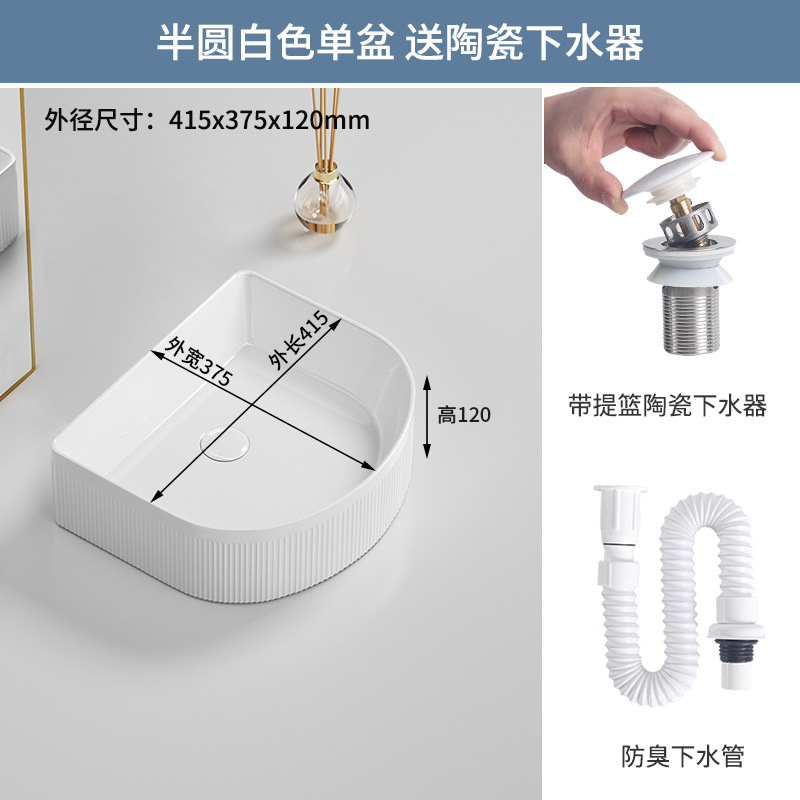 半圆白色单盆 送陶瓷下水器

外径尺寸：415x375x120mm

外宽375

外长415

高120

带提篮陶瓷下水器

防臭下水管