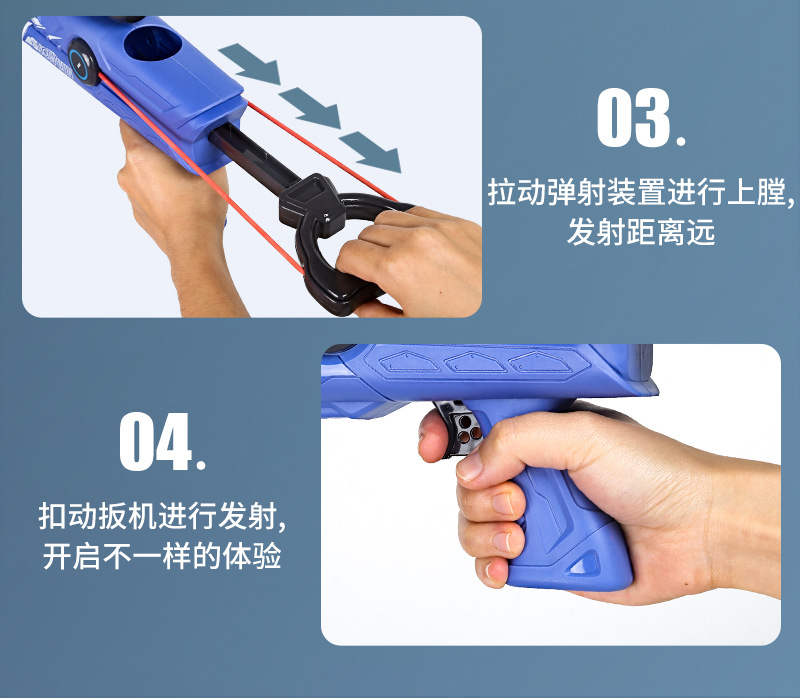 03.

拉动弹射装置进行上膛，
发射距离远

04.

扣动扳机进行发射，
开启不一样的体验