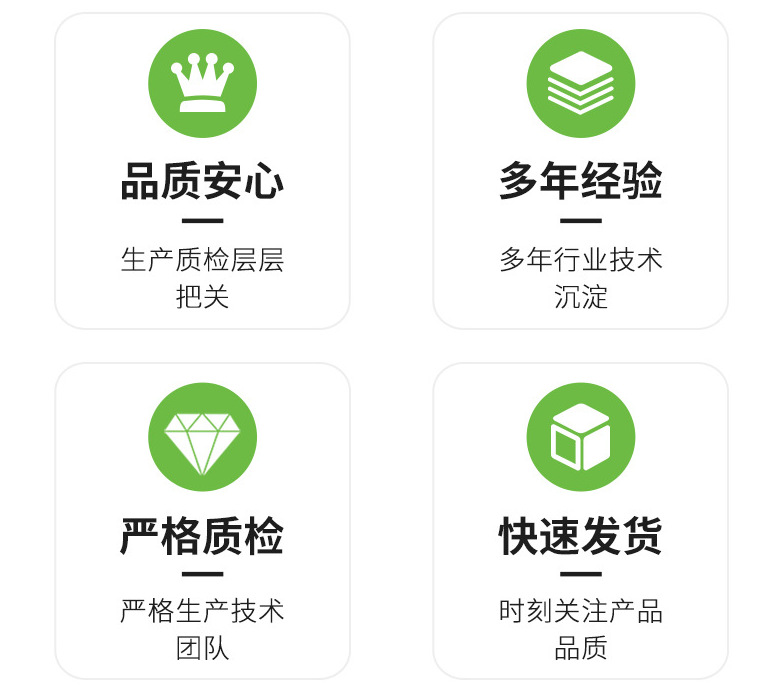 品质安心

生产质检层层把关

多年经验

多年行业技术沉淀

严格质检

严格生产技术团队

快速发货

时刻关注产品品质