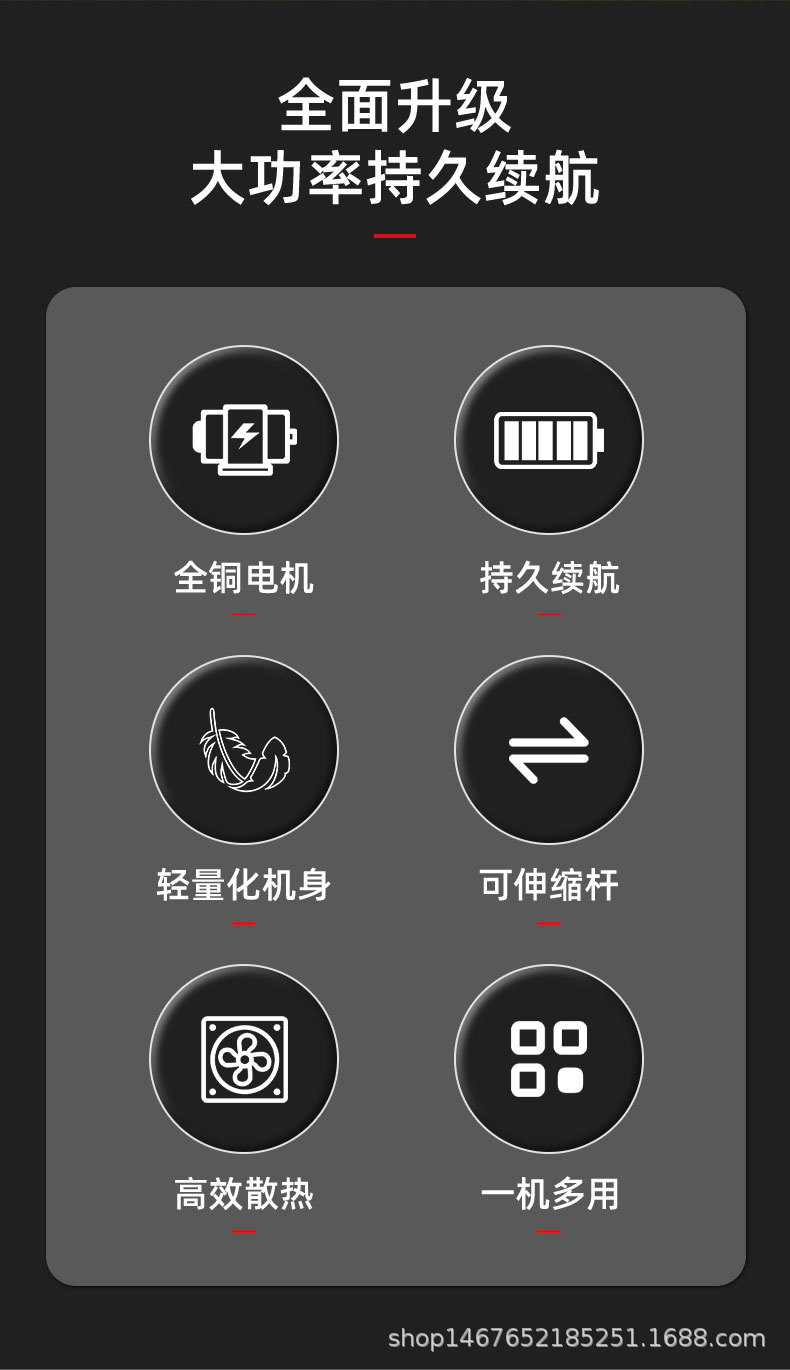 全面升级
大功率持久续航

全铜电机

持久续航

轻量化机身

可伸缩杆

高效散热

一机多用

shop1467652185251.1688.com