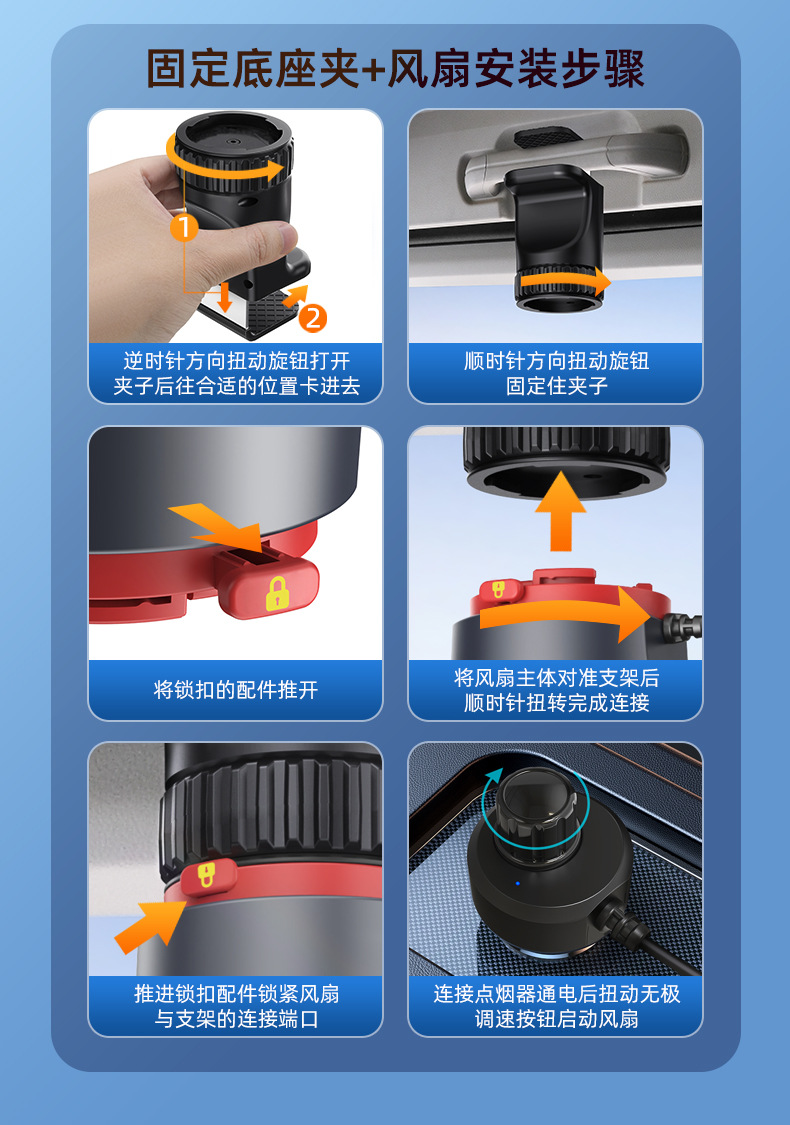 固定底座夹+风扇安装步骤

1
2
逆时针方向扭动旋钮打开夹子后往合适的位置卡进去

顺时针方向扭动旋钮固定住夹子

将锁扣的配件推开

将风扇主体对准支架后顺时针扭转完成连接

推进锁扣配件锁紧风扇与支架的连接端口

连接点烟器通电后扭动无极调速按钮启动风扇