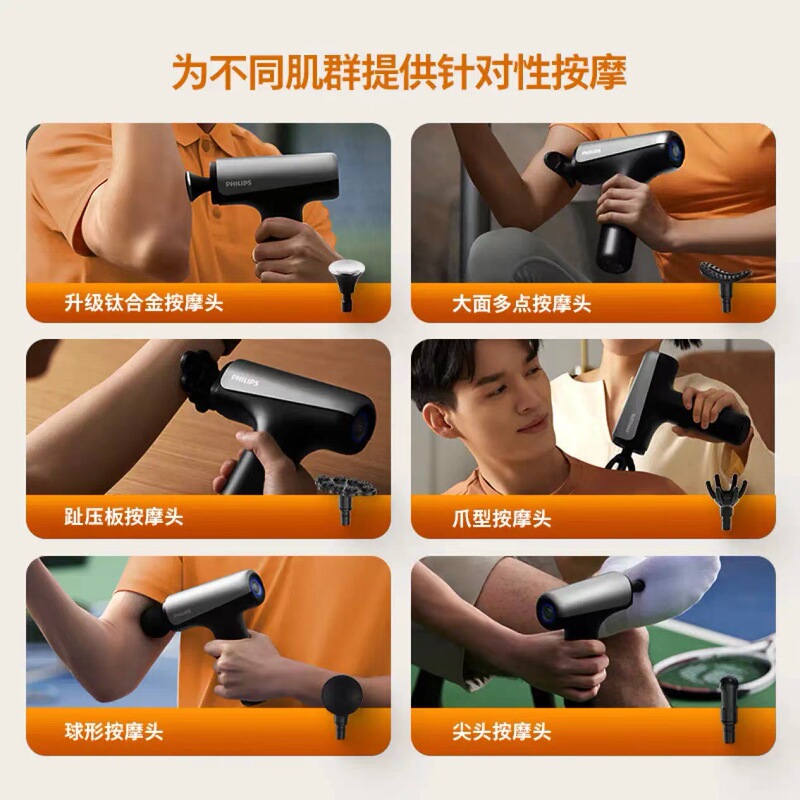 为不同肌群提供针对性按摩

PHILIPS

升级钛合金按摩头

PHILIPS

大面多点按摩头

PHILIPS

趾压板按摩头

PHILIPS

爪型按摩头

PHILIPS

球形按摩头

尖头按摩头