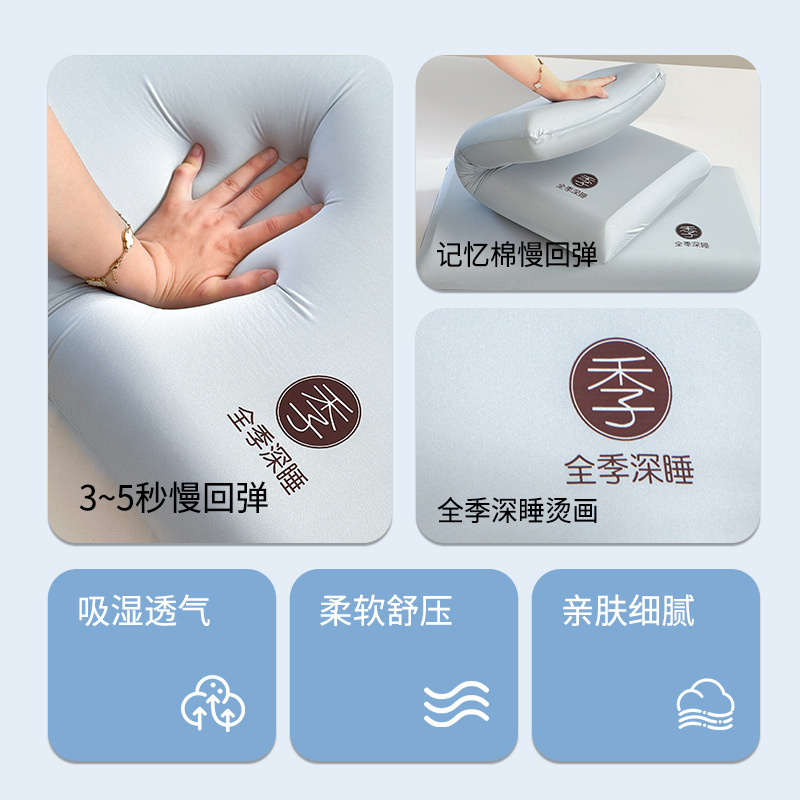 季
全季深睡
3~5秒慢回弹

季
全季深睡
季
全季深睡
记忆棉慢回弹

季
全季深睡
全季深睡烫画

吸湿透气

柔软舒压

亲肤细腻