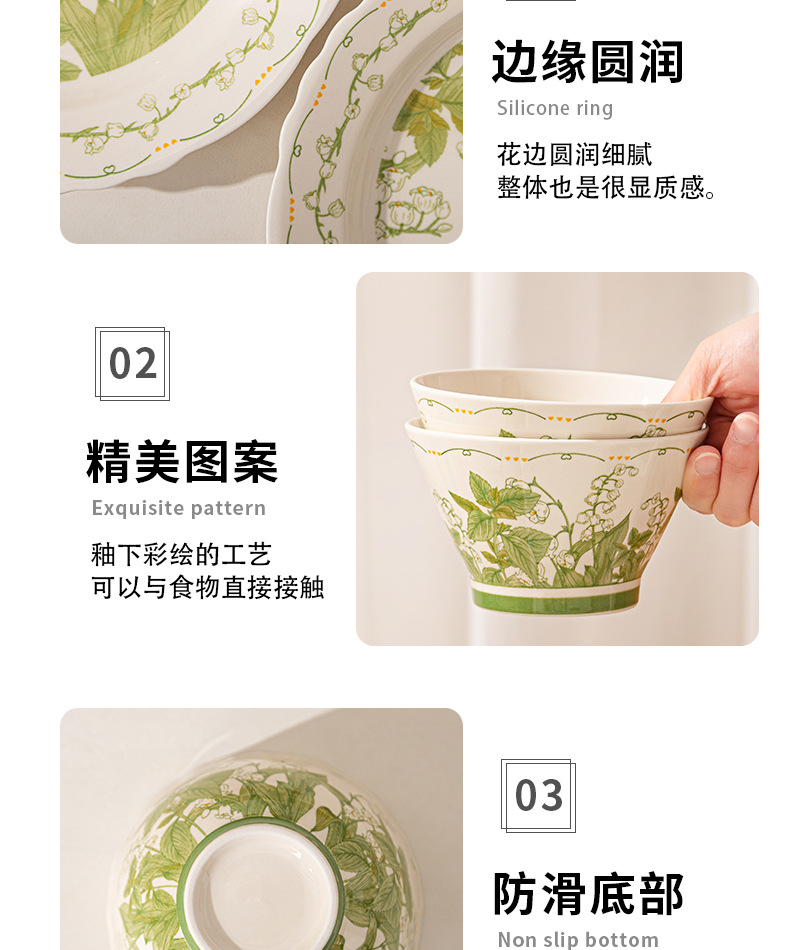 边缘圆润

Silicone ring

花边圆润细腻
整体也是很显质感。

02

精美图案

Exquisite pattern

釉下彩绘的工艺
可以与食物直接接触

03

防滑底部

Non slip bottom