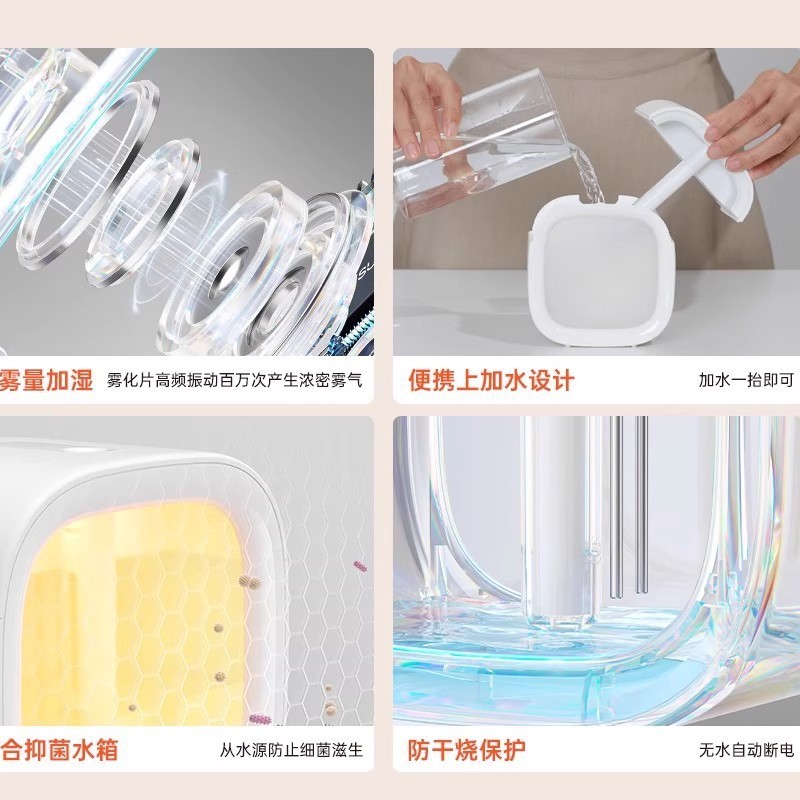 雾量加湿 雾化片高频振动百万次产生浓密雾气

便携上加水设计 加水一抬即可

合抑菌水箱 从水源防止细菌滋生

防干烧保护 无水自动断电