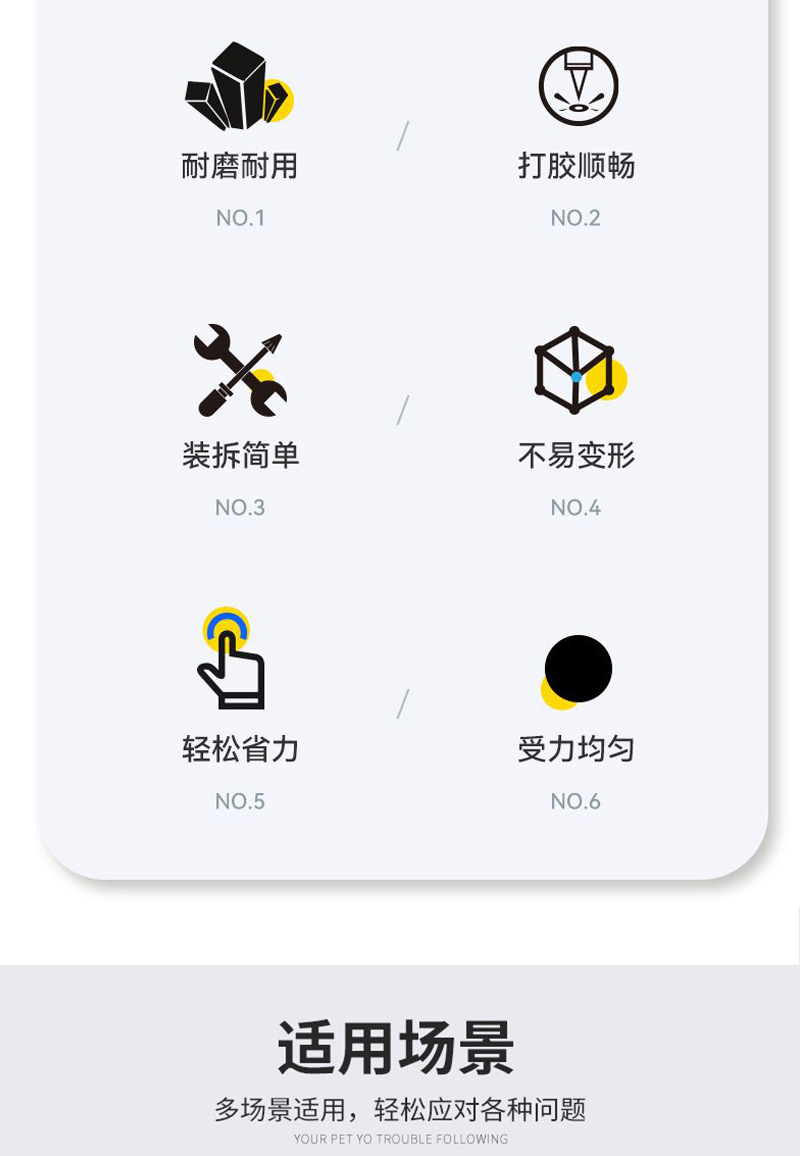 耐磨耐用

NO.1

/

打胶顺畅

NO.2

装拆简单

NO.3

/

不易变形

NO.4

轻松省力

NO.5

/

受力均匀

NO.6

适用场景

多场景适用，轻松应对各种问题

YOUR PET YO TROUBLE FOLLOWING