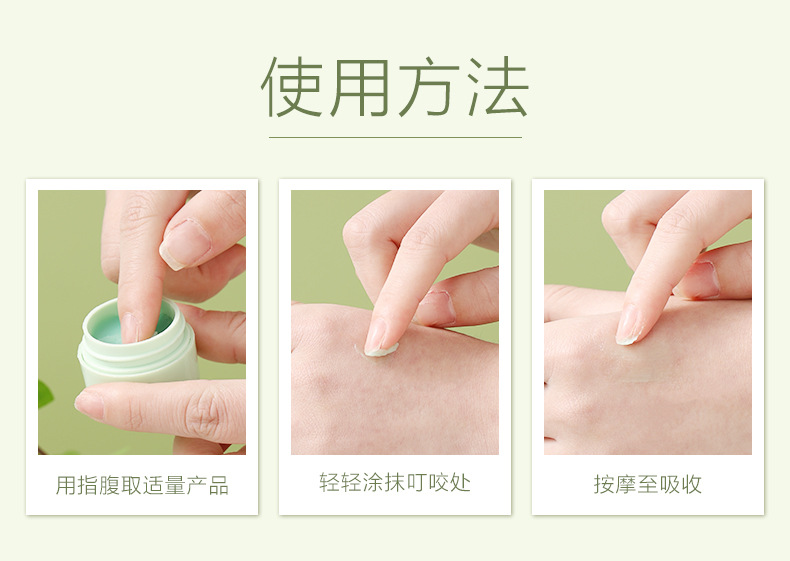 使用方法

用指腹取适量产品

轻轻涂抹叮咬处

按摩至吸收