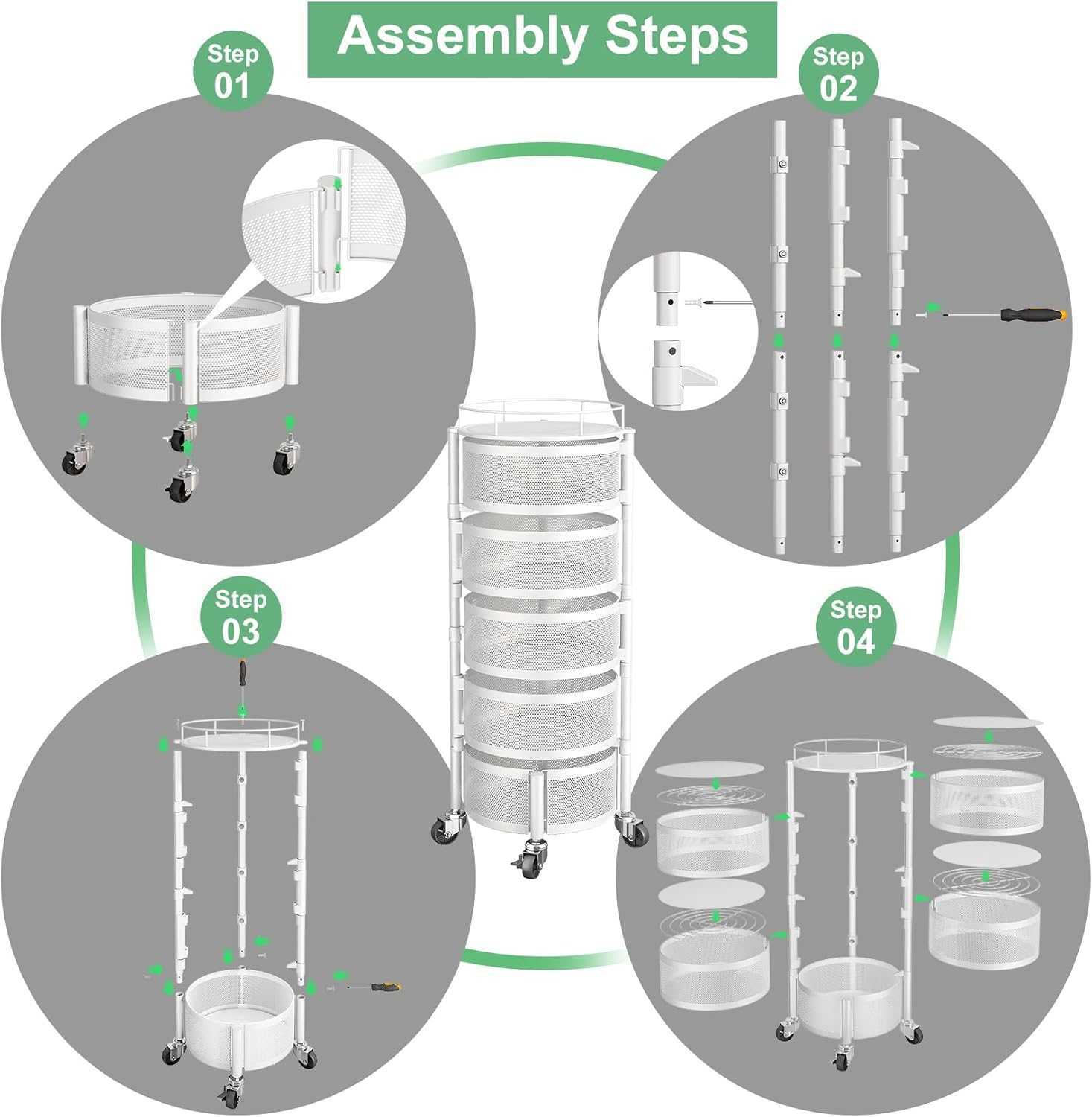 Assembly Steps

Step 01

Step 02

Step 03

Step 04