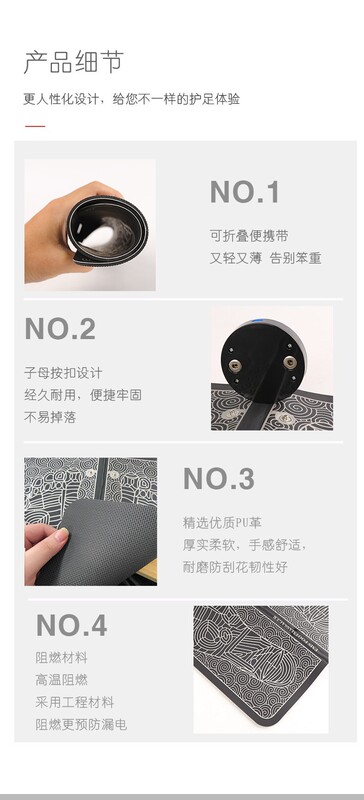 产品细节

更人性化设计，给您不一样的护足体验

NO.1

可折叠便携带
又轻又薄 告别笨重

NO.2

子母按扣设计
经久耐用，便捷牢固
不易掉落

NO.3

精选优质PU革
厚实柔软，手感舒适，
耐磨防刮花韧性好

NO.4

阻燃材料
高温阻燃
采用工程材料
阻燃更预防漏电