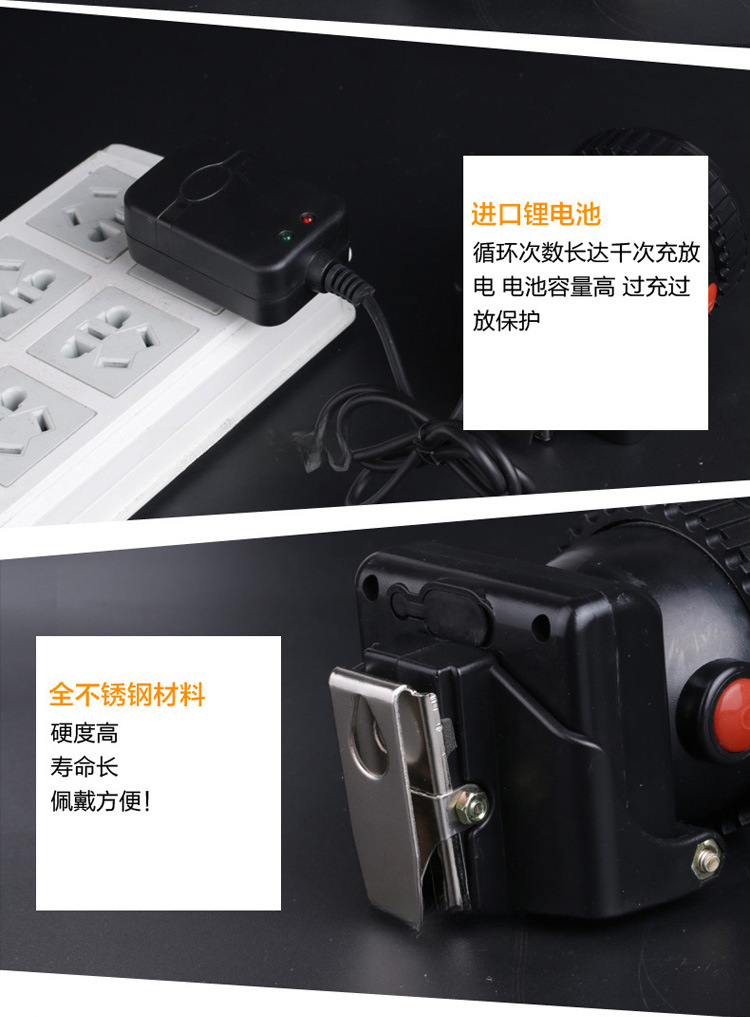 进口锂电池

循环次数长达千次充放电 电池容量高 过充过放保护

全不锈钢材料

硬度高
寿命长
佩戴方便!