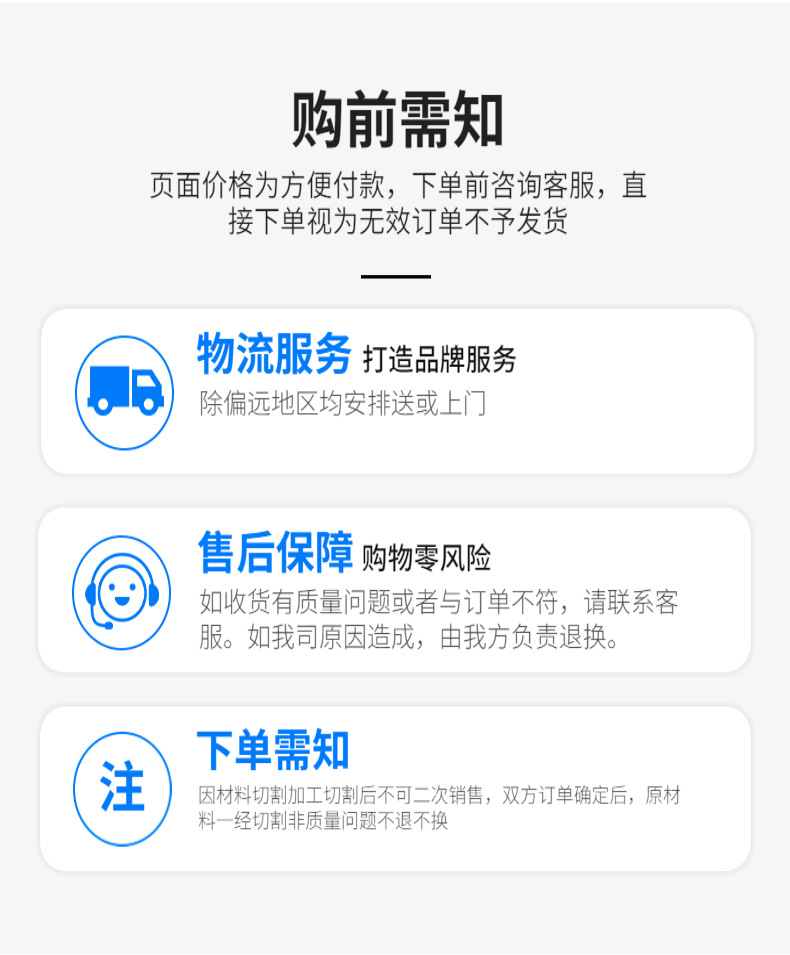 购前需知

页面价格为方便付款，下单前咨询客服，直接下单视为无效订单不予发货

物流服务 打造品牌服务

除偏远地区均安排送或上门

售后保障 购物零风险

如收货有质量问题或者与订单不符，请联系客服。如我司原因造成，由我方负责退换。

注

下单需知

因材料切割加工切割后不可二次销售，双方订单确定后，原材料一经切割非质量问题不退不换