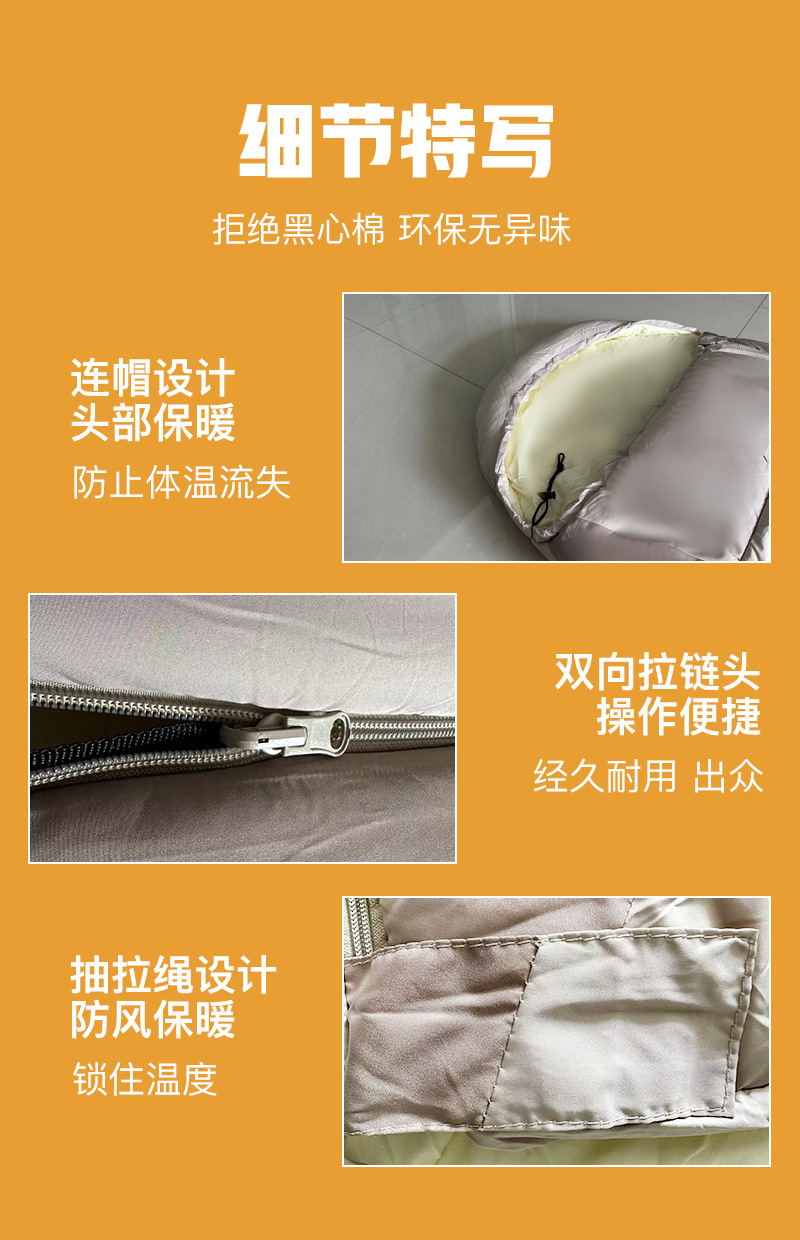 细节特写

拒绝黑心棉 环保无异味

连帽设计
头部保暖

防止体温流失

双向拉链头
操作便捷

经久耐用 出众

抽拉绳设计
防风保暖

锁住温度