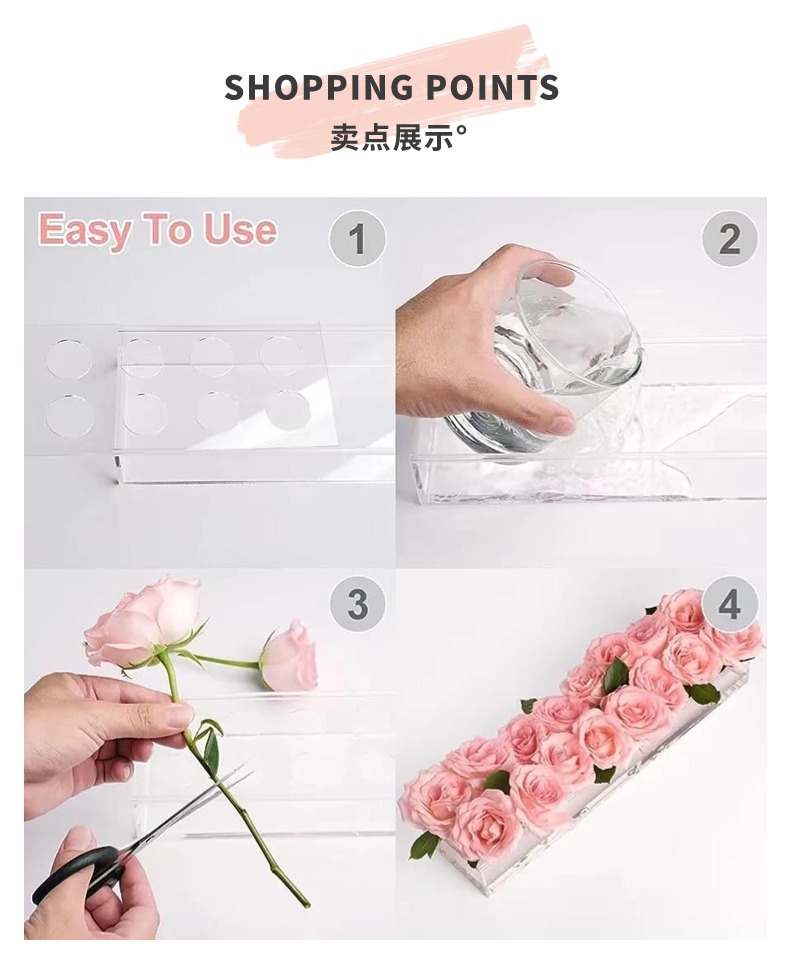 SHOPPING POINTS
卖点展示°

Easy To Use

1

2

3

4