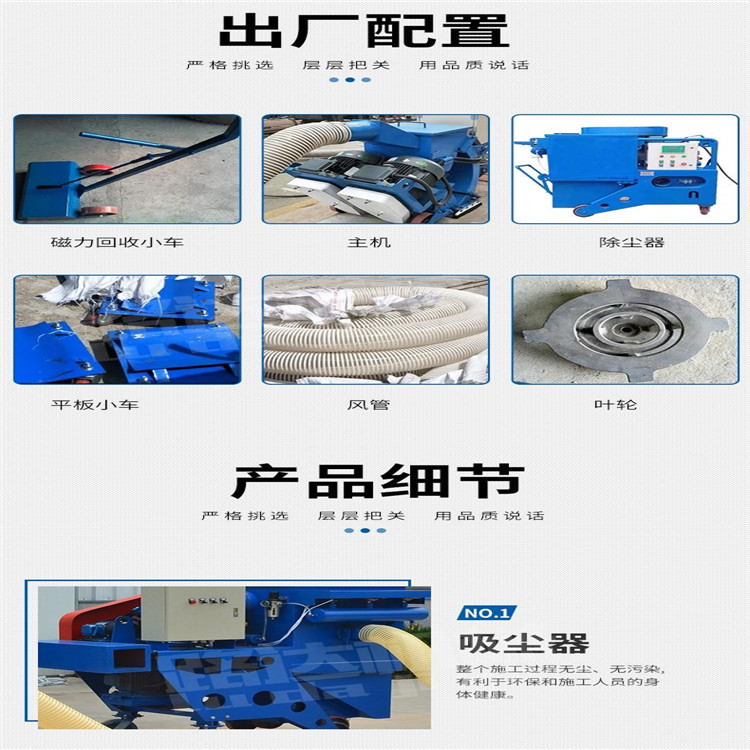 出厂配置

严格挑选　层层把关　用品质说话

磁力回收小车

主机

除尘器

平板小车

风管

叶轮

产品细节

严格挑选　层层把关　用品质说话

NO.1

吸尘器

整个施工过程无尘、无污染，有利于环保和施工人员的身体健康。