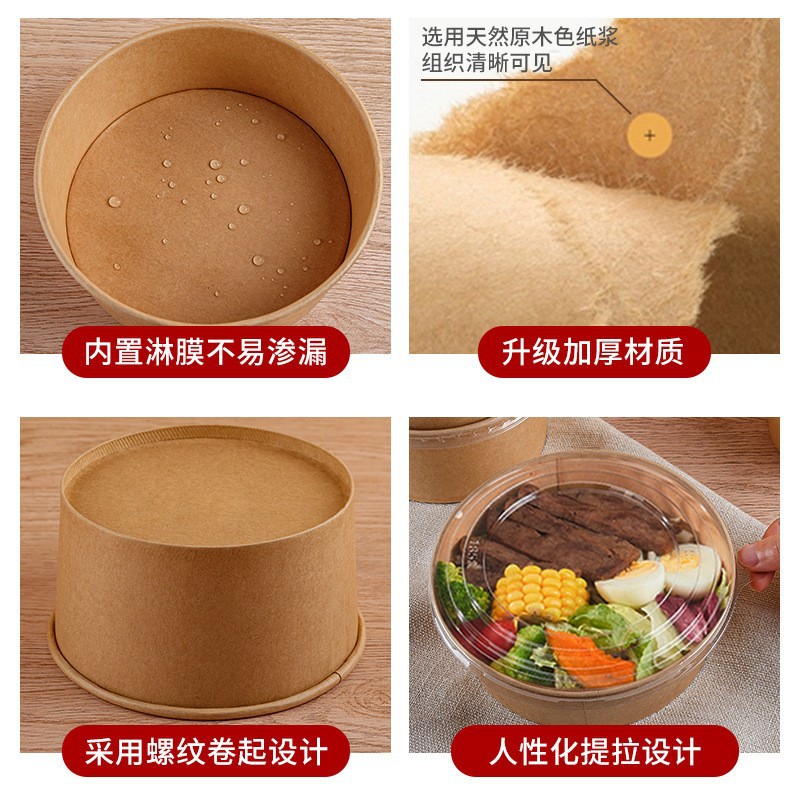 内置淋膜不易渗漏

选用天然原木色纸浆
组织清晰可见

+

升级加厚材质

采用螺纹卷起设计

人性化提拉设计