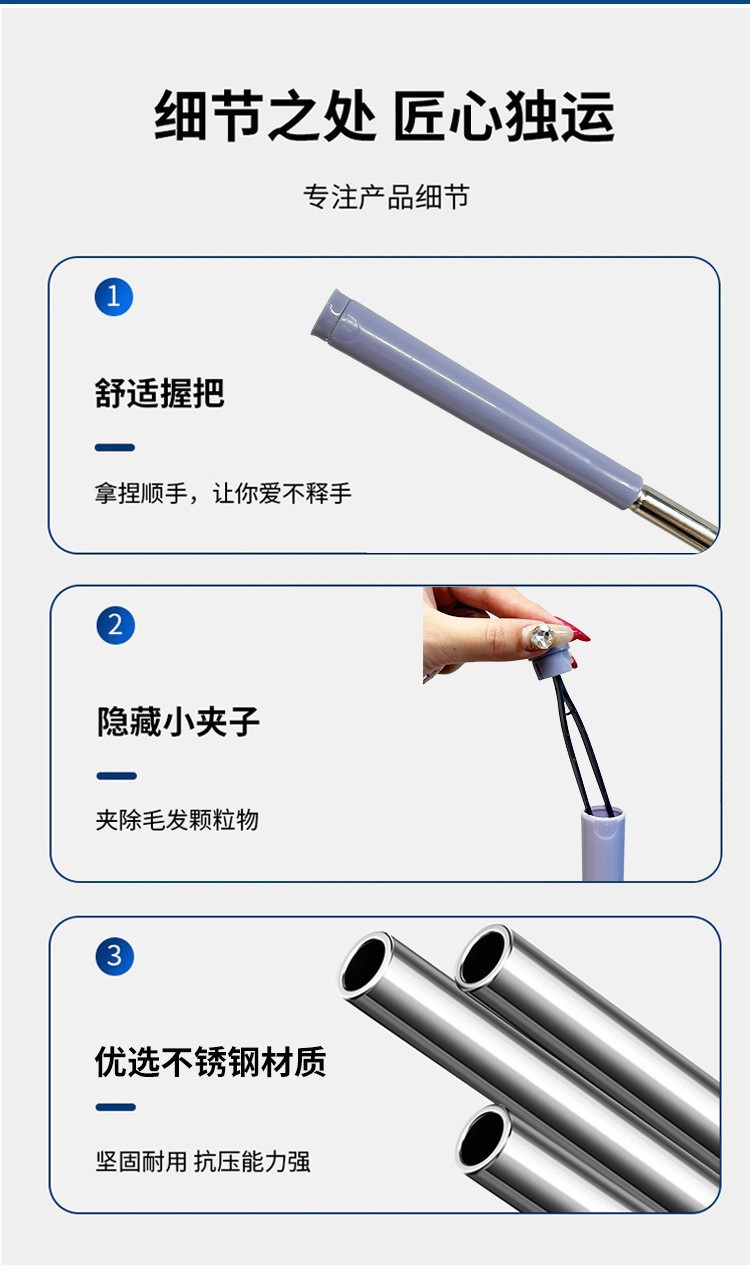 细节之处 匠心独运

专注产品细节

1

舒适握把

拿捏顺手，让你爱不释手

2

隐藏小夹子

夹除毛发颗粒物

3

优选不锈钢材质

坚固耐用 抗压能力强