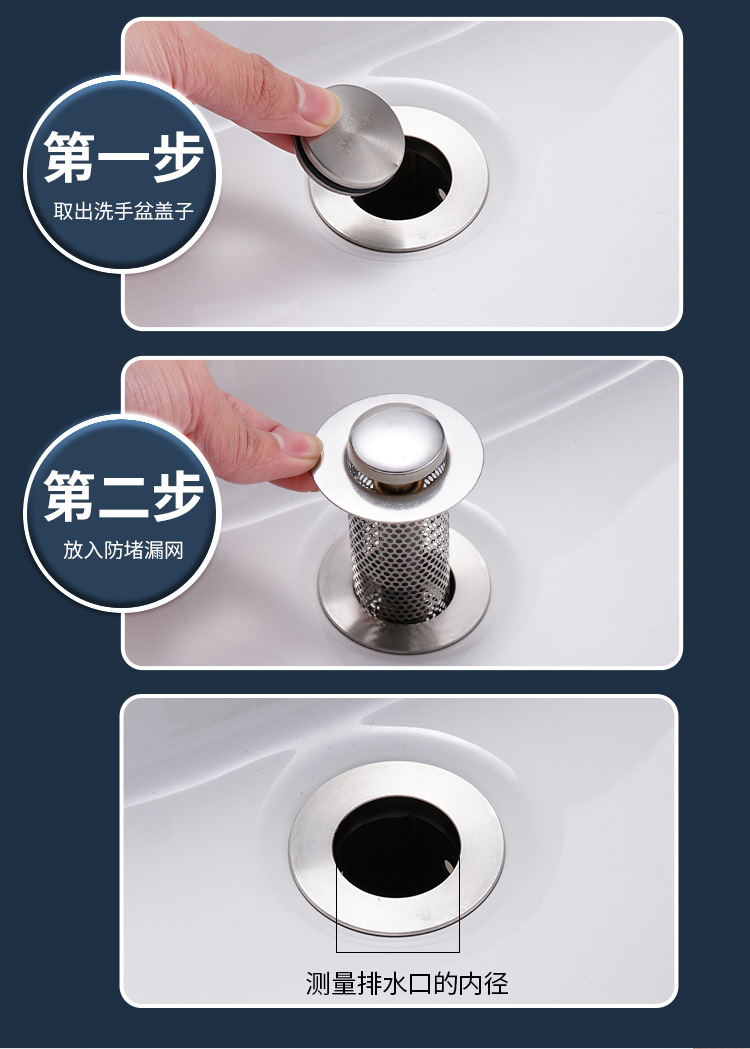 第一步
取出洗手盆盖子

第二步
放入防堵漏网

测量排水口的内径