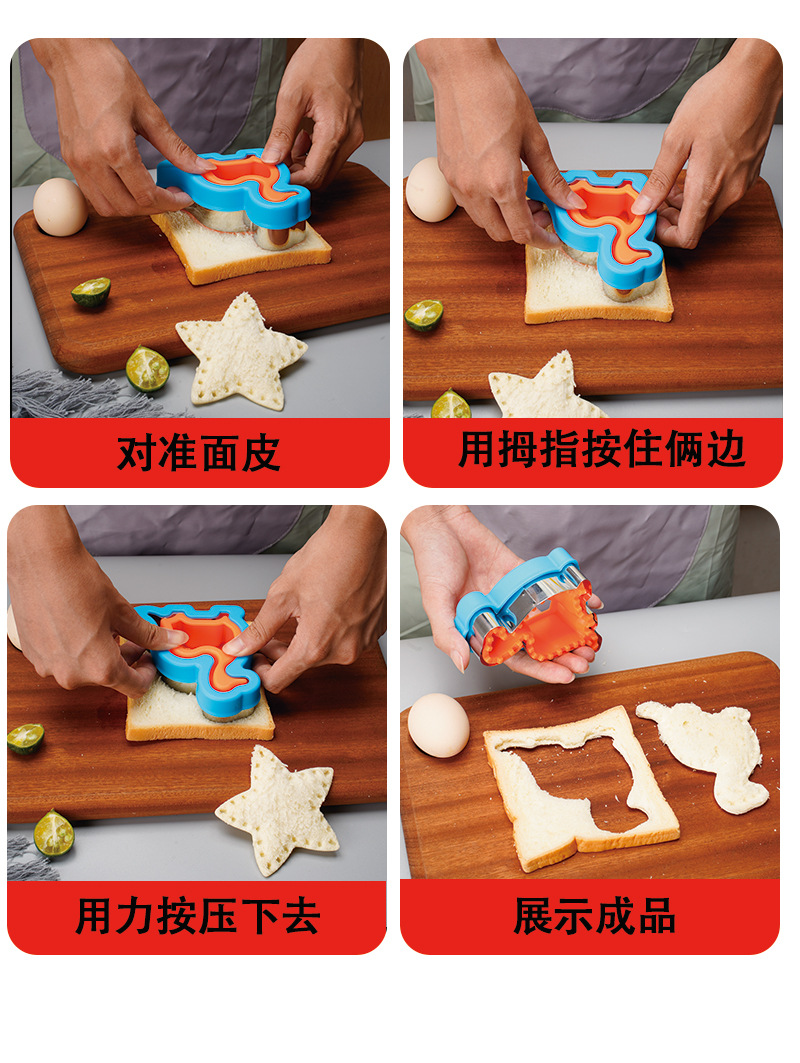 对准面皮

用拇指按住俩边

用力按压下去

展示成品