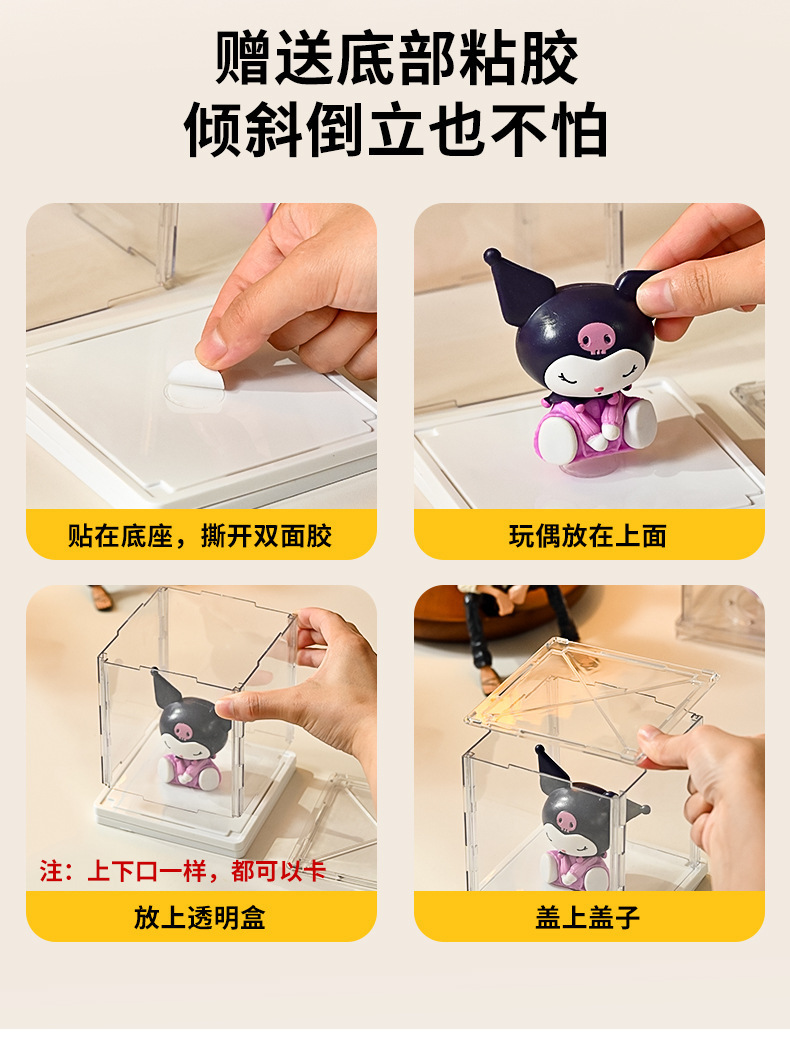 赠送底部粘胶
倾斜倒立也不怕

贴在底座，撕开双面胶

玩偶放在上面

注：上下口一样，都可以卡

放上透明盒

盖上盖子