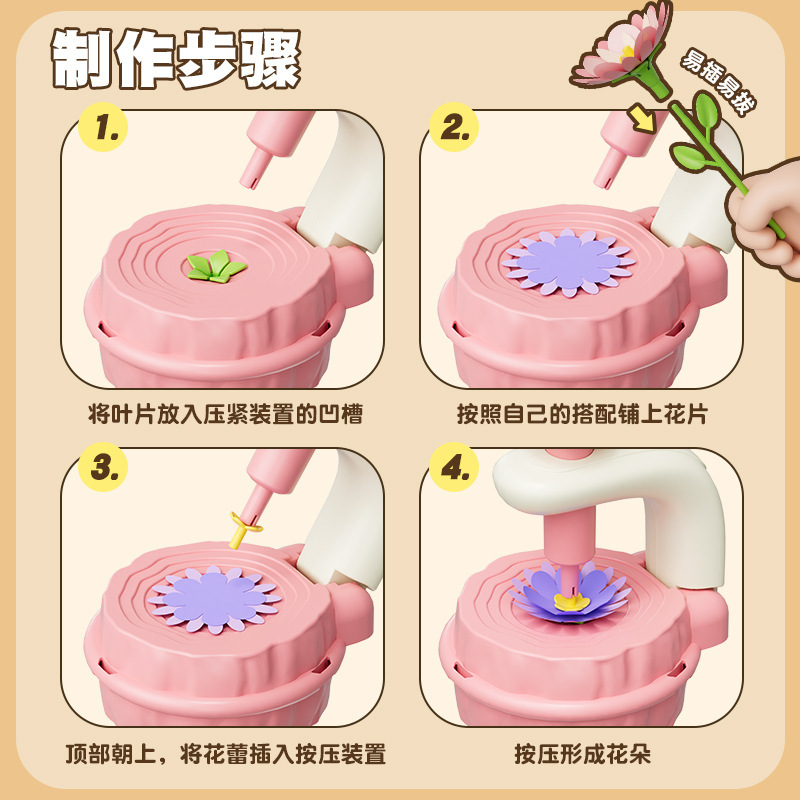 制作步骤

易插易拔

1.

将叶片放入压紧装置的凹槽

2.

按照自己的搭配铺上花片

3.

顶部朝上，将花蕾插入按压装置

4.

按压形成花朵