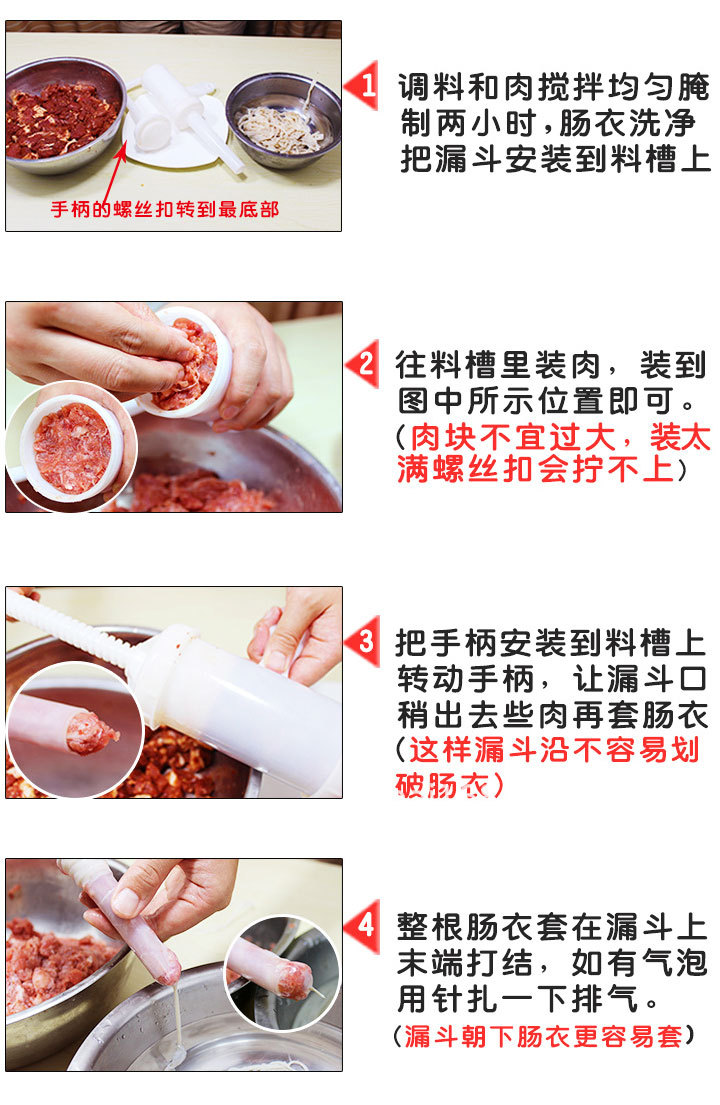 手柄的螺丝扣转到最底部

1 调料和肉搅拌均匀腌制两小时，肠衣洗净把漏斗安装到料槽上

2 往料槽里装肉，装到图中所示位置即可。（肉块不宜过大，装太满螺丝扣会拧不上）

3 把手柄安装到料槽上转动手柄，让漏斗口稍出去些肉再套肠衣（这样漏斗沿不容易划破肠衣）

4 整根肠衣套在漏斗上末端打结，如有气泡用针扎一下排气。（漏斗朝下肠衣更容易套）