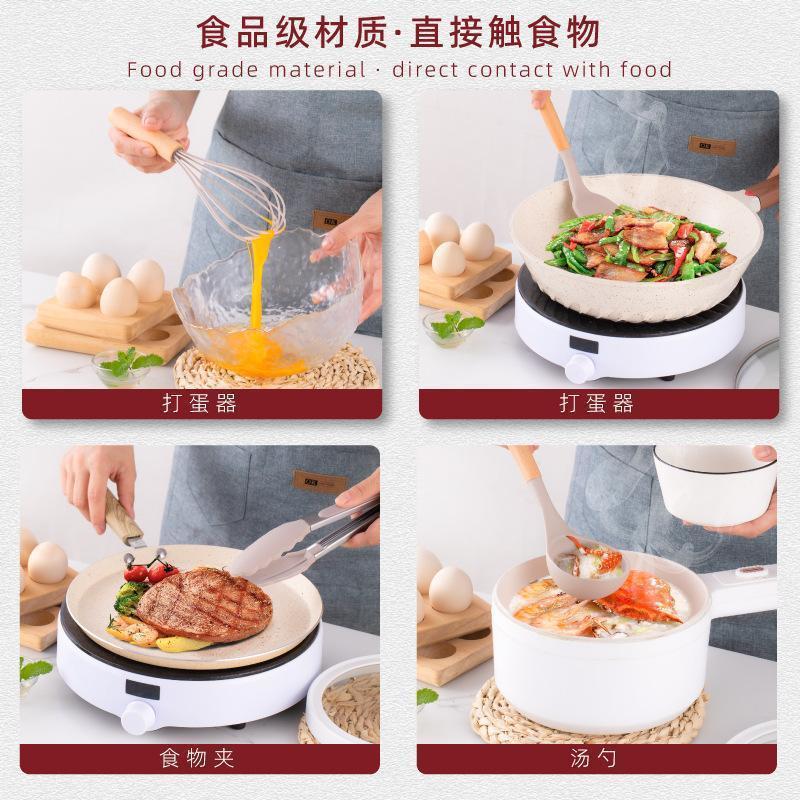 食品级材质·直接触食物

Food grade material · direct contact with food

打蛋器

打蛋器

食物夹

汤勺