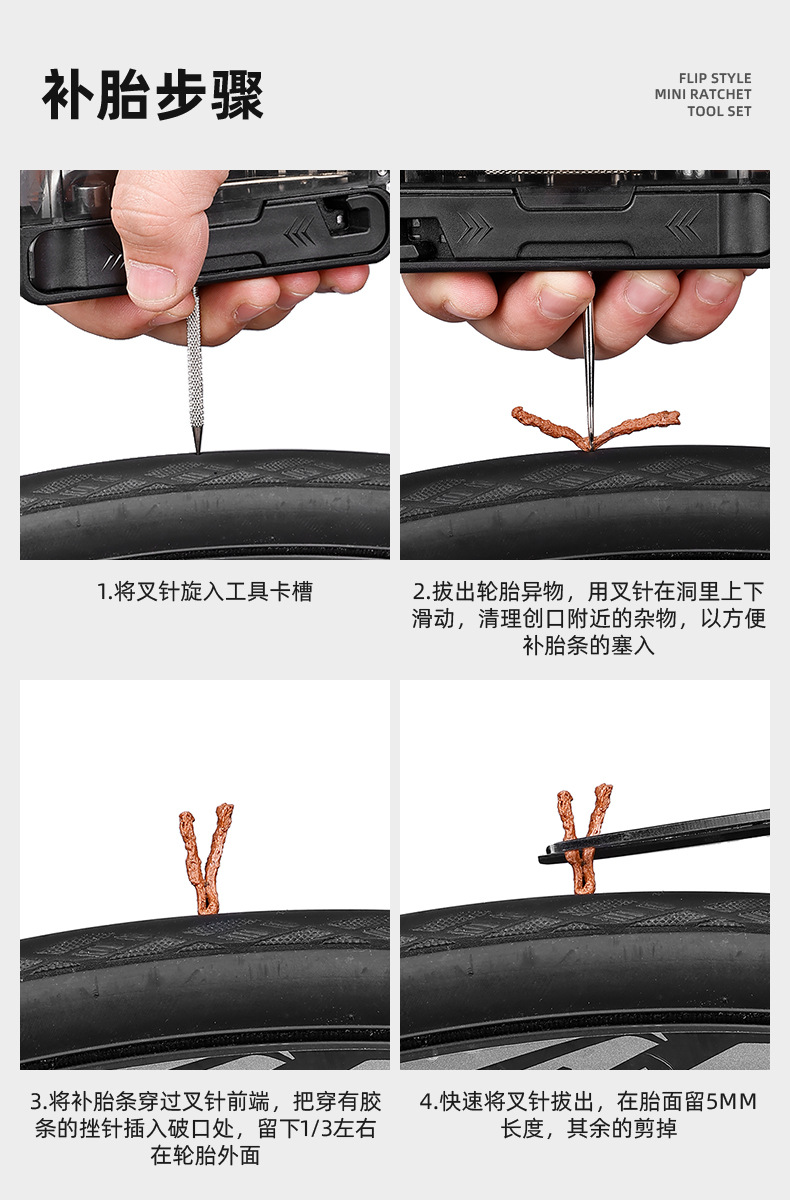 补胎步骤

FLIP STYLE
MINI RATCHET
TOOL SET

1.将叉针旋入工具卡槽

2.拔出轮胎异物，用叉针在洞里上下滑动，清理创口附近的杂物，以方便补胎条的塞入

3.将补胎条穿过叉针前端，把穿有胶条的挫针插入破口处，留下1/3左右在轮胎外面

4.快速将叉针拔出，在胎面留5MM长度，其余的剪掉