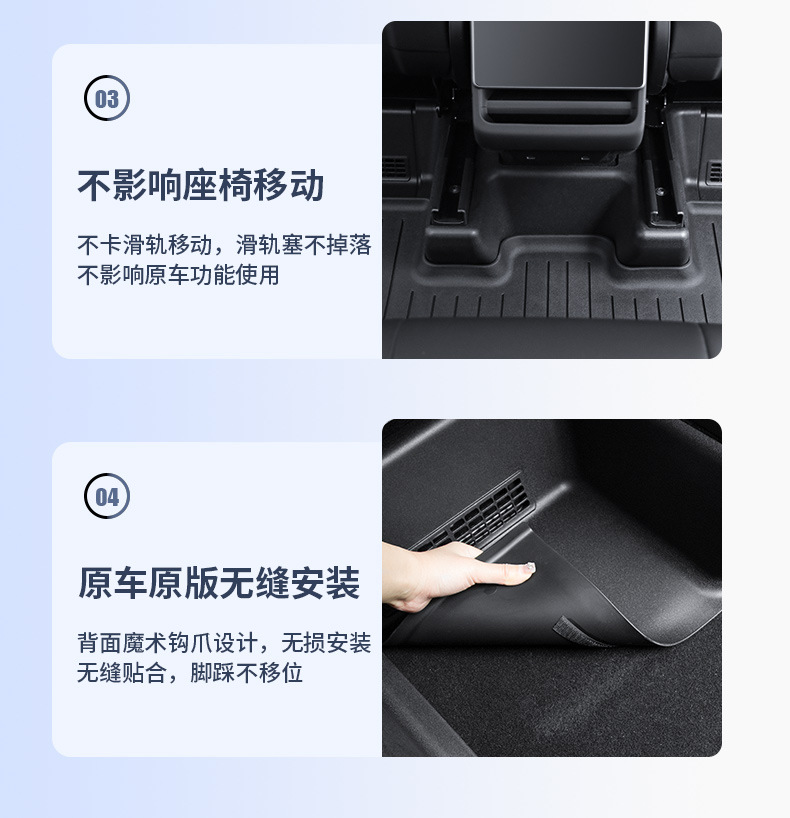 03

不影响座椅移动

不卡滑轨移动，滑轨塞不掉落
不影响原车功能使用

04

原车原版无缝安装

背面魔术钩爪设计，无损安装
无缝贴合，脚踩不移位