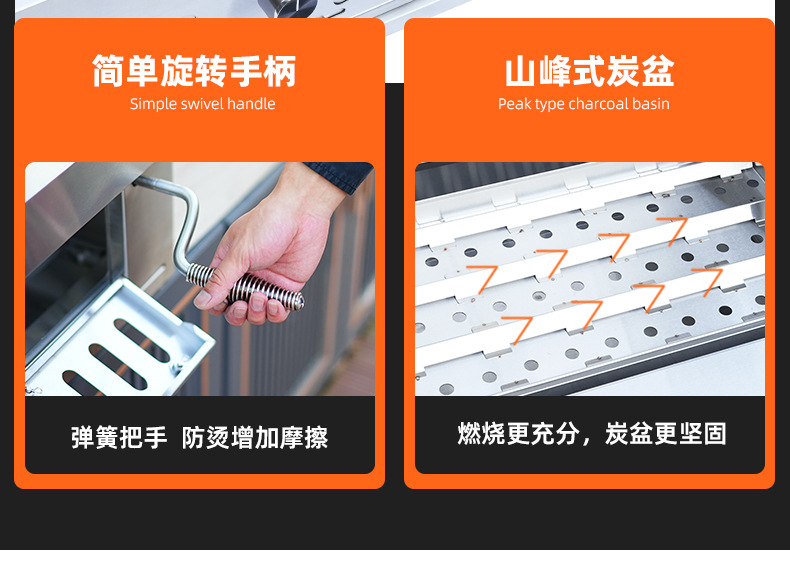 简单旋转手柄
Simple swivel handle

弹簧把手 防烫增加摩擦

山峰式炭盆
Peak type charcoal basin

燃烧更充分，炭盆更坚固