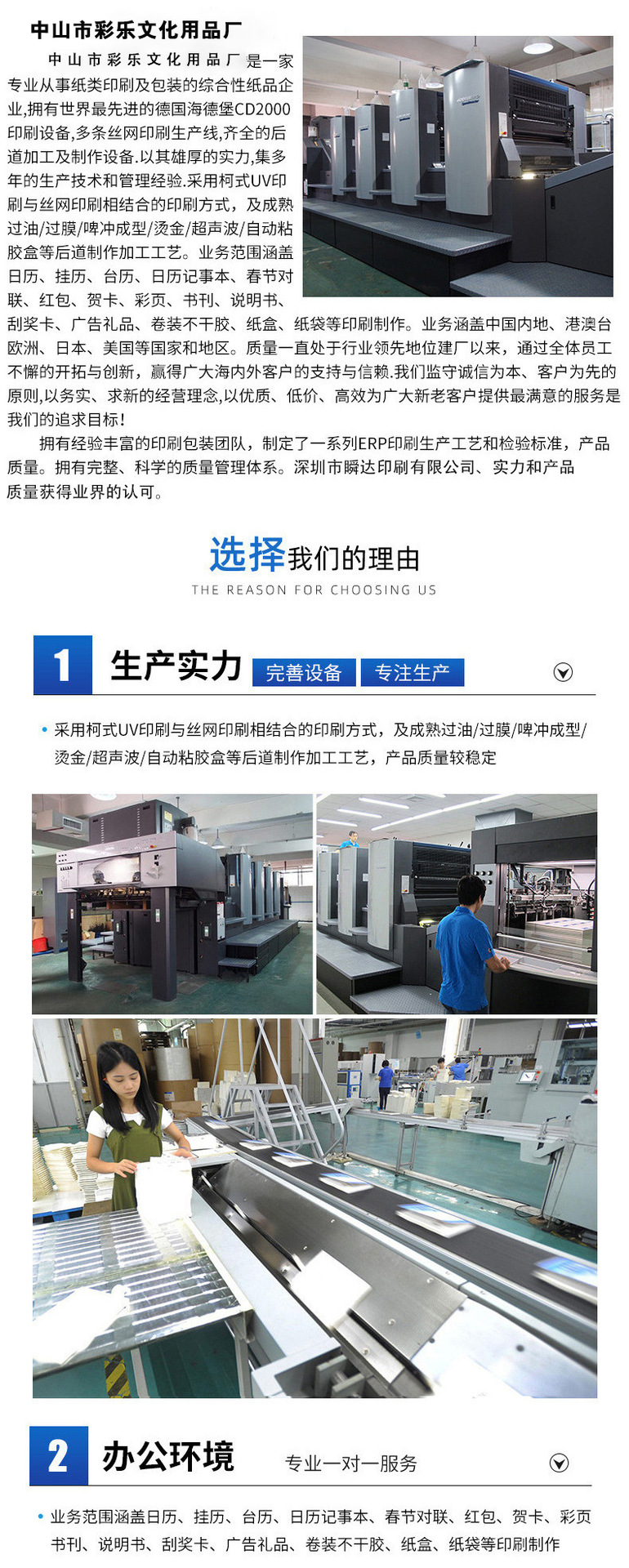 中山市彩乐文化用品厂

中山市彩乐文化用品厂是一家专业从事纸类印刷及包装的综合性纸品企业,拥有世界最先进的德国海德堡CD2000印刷设备,多条丝网印刷生产线,齐全的后道加工及制作设备.以其雄厚的实力,集多年的生产技术和管理经验.采用柯式UV印刷与丝网印刷相结合的印刷方式，及成熟过油/过膜/啤冲成型/烫金/超声波/自动粘胶盒等后道制作加工工艺。业务范围涵盖日历、挂历、台历、日历记事本、春节对联、红包、贺卡、彩页、书刊、说明书、刮奖卡、广告礼品、卷装不干胶、纸盒、纸袋等印刷制作。业务涵盖中国内地、港澳台欧洲、日本、美国等国家和地区。质量一直处于行业领先地位建厂以来，通过全体员工不懈的开拓与创新，赢得广大海内外客户的支持与信赖.我们监守诚信为本、客户为先的原则,以务实、求新的经营理念,以优质、低价、高效为广大新老客户提供最满意的服务是我们的追求目标!

拥有经验丰富的印刷包装团队，制定了一系列ERP印刷生产工艺和检验标准，产品质量。拥有完整、科学的质量管理体系。深圳市瞬达印刷有限公司、实力和产品质量获得业界的认可。

选择我们的理由
THE REASON FOR CHOOSING US

1 生产实力 完善设备 专注生产

• 采用柯式UV印刷与丝网印刷相结合的印刷方式，及成熟过油/过膜/啤冲成型/烫金/超声波/自动粘胶盒等后道制作加工工艺，产品质量较稳定

2 办公环境 专业一对一服务

• 业务范围涵盖日历、挂历、台历、日历记事本、春节对联、红包、贺卡、彩页书刊、说明书、刮奖卡、广告礼品、卷装不干胶、纸盒、纸袋等印刷制作