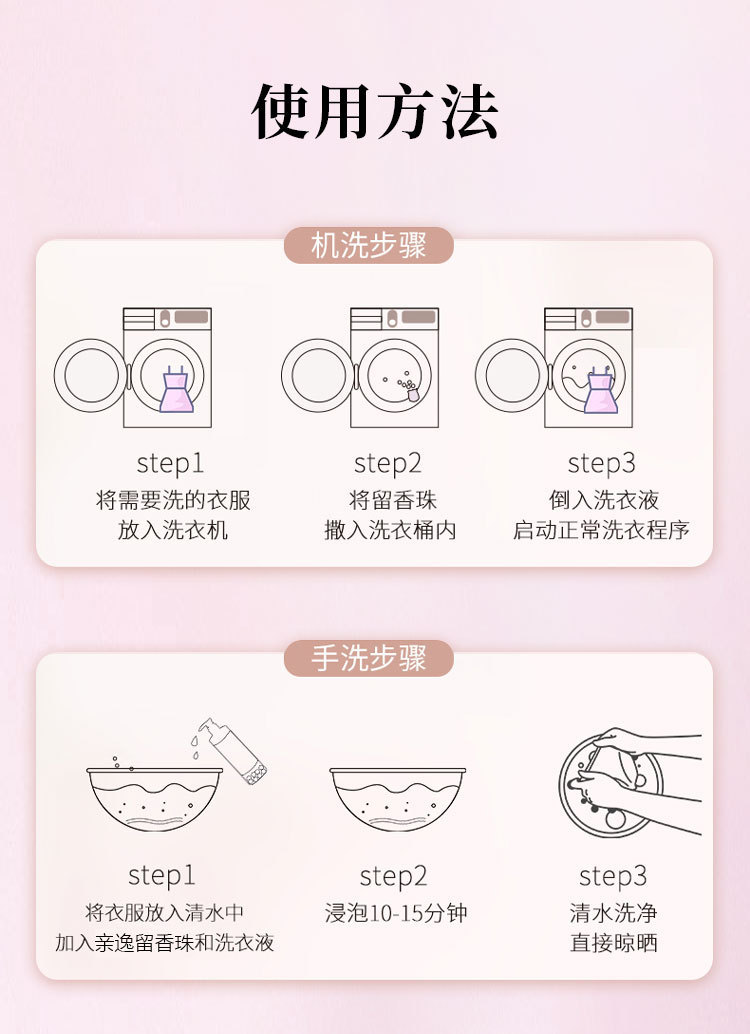 使用方法

机洗步骤

step1
将需要洗的衣服
放入洗衣机

step2
将留香珠
撒入洗衣桶内

step3
倒入洗衣液
启动正常洗衣程序

手洗步骤

step1
将衣服放入清水中
加入亲逸留香珠和洗衣液

step2
浸泡10-15分钟

step3
清水洗净
直接晾晒