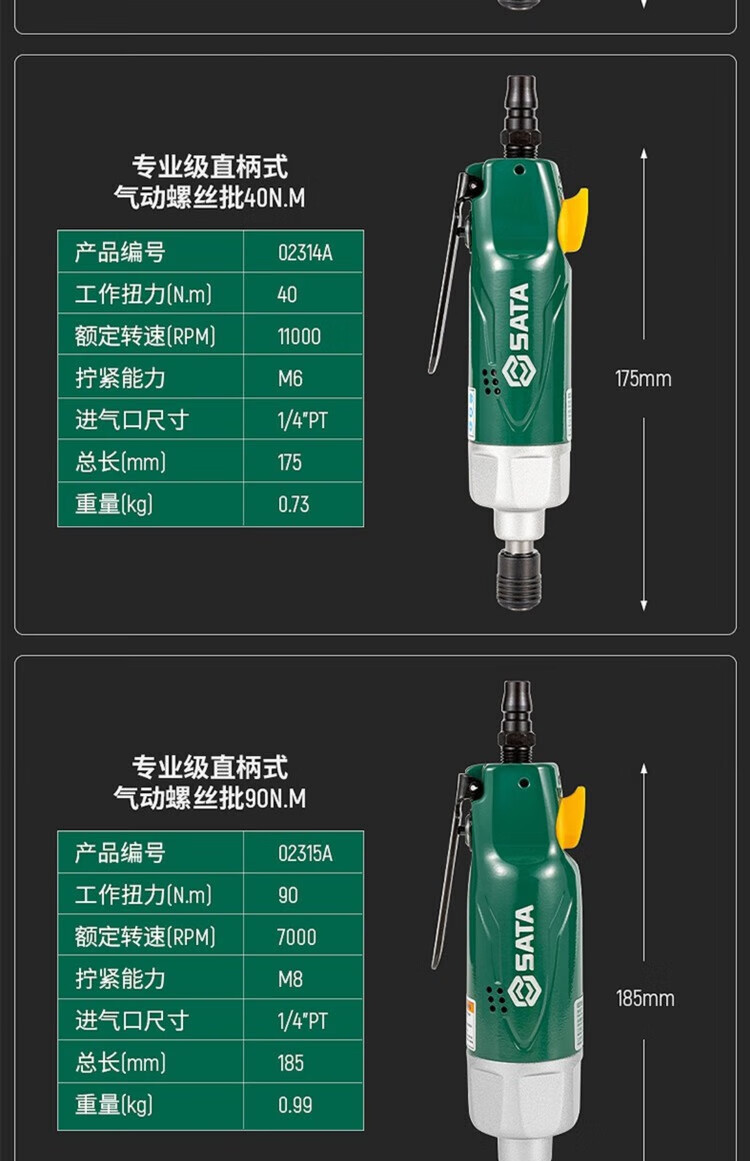 专业级直柄式
气动螺丝批40N.M

| 产品编号 | 02314A |
|---|---|
| 工作扭力(N.m) | 40 |
| 额定转速(RPM) | 11000 |
| 拧紧能力 | M6 |
| 进气口尺寸 | 1/4"PT |
| 总长(mm) | 175 |
| 重量(kg) | 0.73 |

SATA

175mm

专业级直柄式
气动螺丝批90N.M

| 产品编号 | 02315A |
|---|---|
| 工作扭力(N.m) | 90 |
| 额定转速(RPM) | 7000 |
| 拧紧能力 | M8 |
| 进气口尺寸 | 1/4"PT |
| 总长(mm) | 185 |
| 重量(kg) | 0.99 |

SATA

185mm