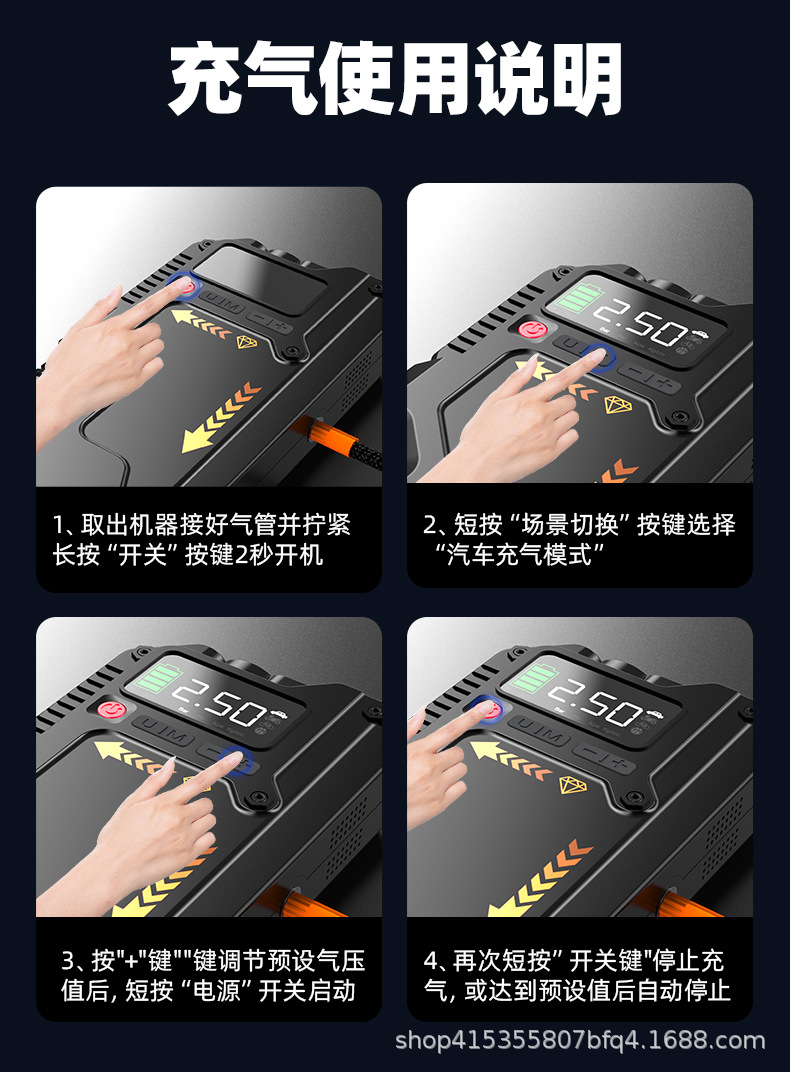 充气使用说明

2.50

1、取出机器接好气管并拧紧长按“开关”按键2秒开机

2、短按“场景切换”按键选择“汽车充气模式”

2.50

2.50

3、按"+"键""键调节预设气压值后，短按“电源”开关启动

4、再次短按”开关键"停止充气，或达到预设值后自动停止

shop415355807bfq4.1688.com