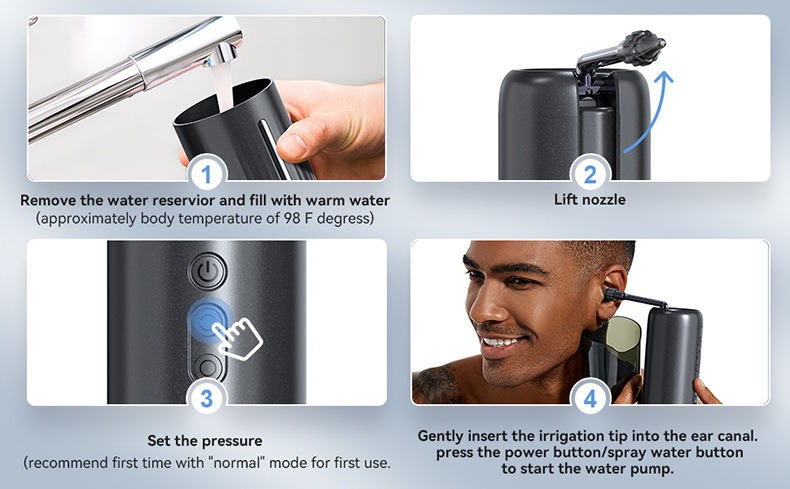 1

Remove the water reservior and fill with warm water
(approximately body temperature of 98 F degress)

2

Lift nozzle

3

Set the pressure
(recommend first time with "normal" mode for first use.

4

Gently insert the irrigation tip into the ear canal. press the power button/spray water button to start the water pump.