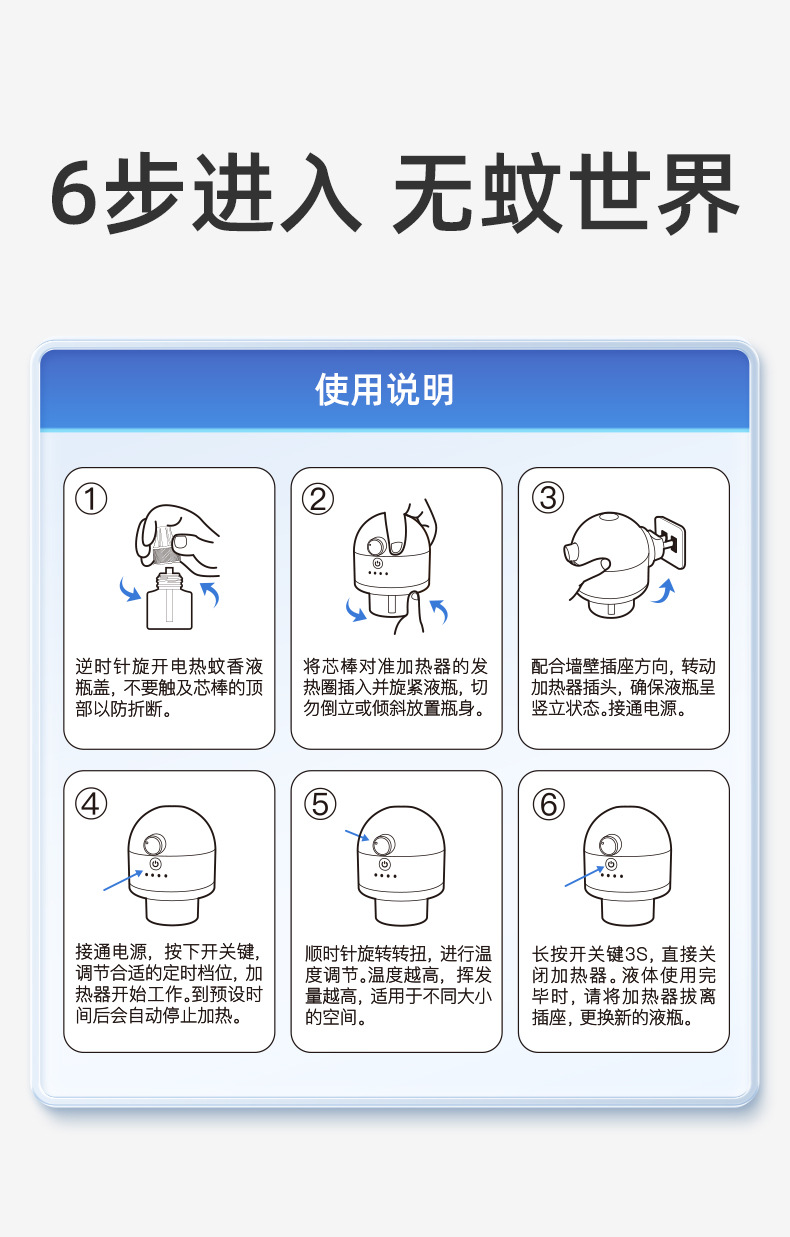 6步进入 无蚊世界

使用说明

①

逆时针旋开电热蚊香液瓶盖，不要触及芯棒的顶部以防折断。

②

将芯棒对准加热器的发热圈插入并旋紧液瓶，切勿倒立或倾斜放置瓶身。

③

配合墙壁插座方向，转动加热器插头，确保液瓶呈竖立状态。接通电源。

④

接通电源，按下开关键，调节合适的定时档位，加热器开始工作。到预设时间后会自动停止加热。

⑤

顺时针旋转转扭，进行温度调节。温度越高，挥发量越高，适用于不同大小的空间。

⑥

长按开关键3S，直接关闭加热器。液体使用完毕时，请将加热器拔离插座，更换新的液瓶。