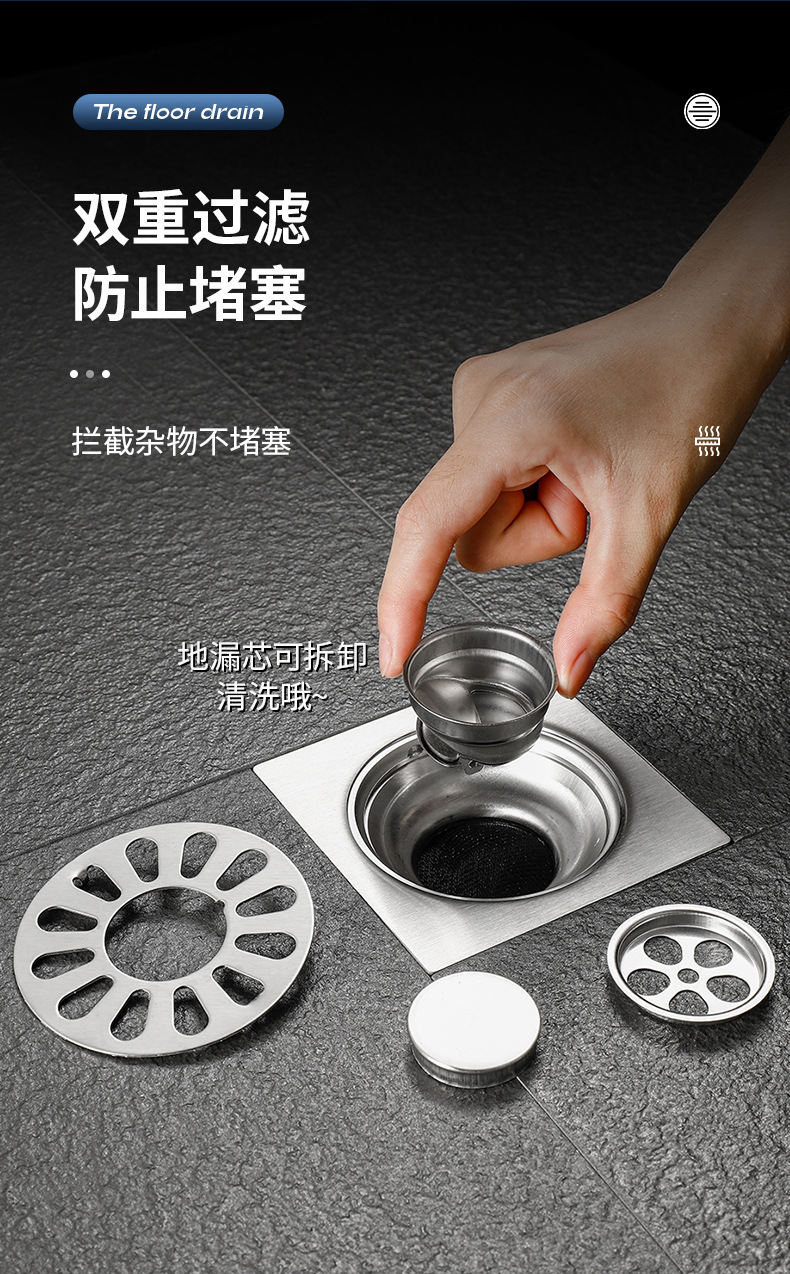 The floor drain

双重过滤
防止堵塞

拦截杂物不堵塞

地漏芯可拆卸
清洗哦~