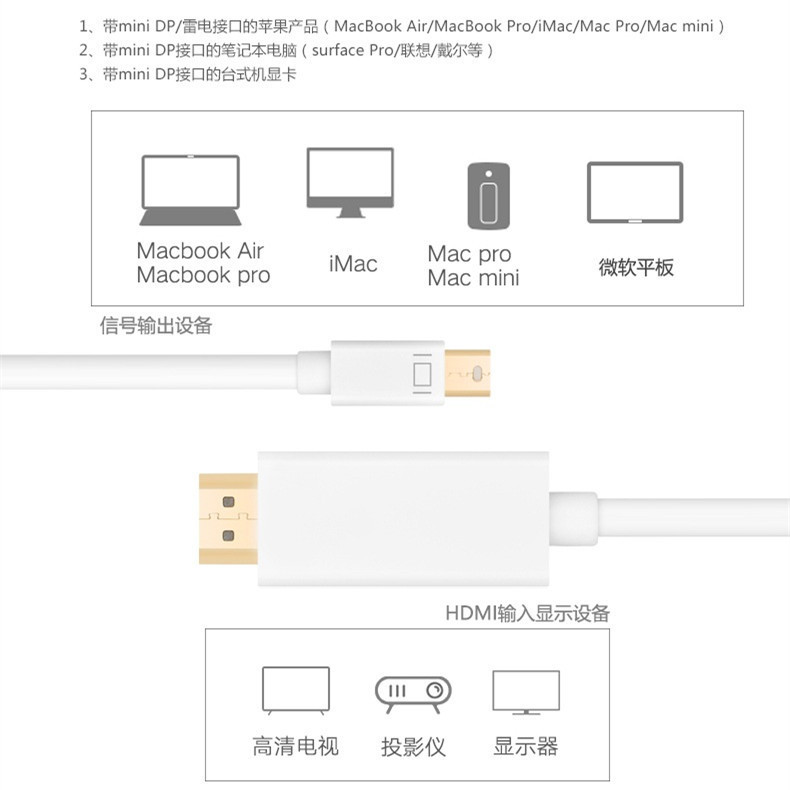 1、带mini DP/雷电接口的苹果产品（MacBook Air/MacBook Pro/iMac/Mac Pro/Mac mini）
2、带mini DP接口的笔记本电脑（surface Pro/联想/戴尔等）
3、带mini DP接口的台式机显卡

Macbook Air
Macbook pro

iMac

Mac pro
Mac mini

微软平板

信号输出设备

HDMI输入显示设备

高清电视

投影仪

显示器