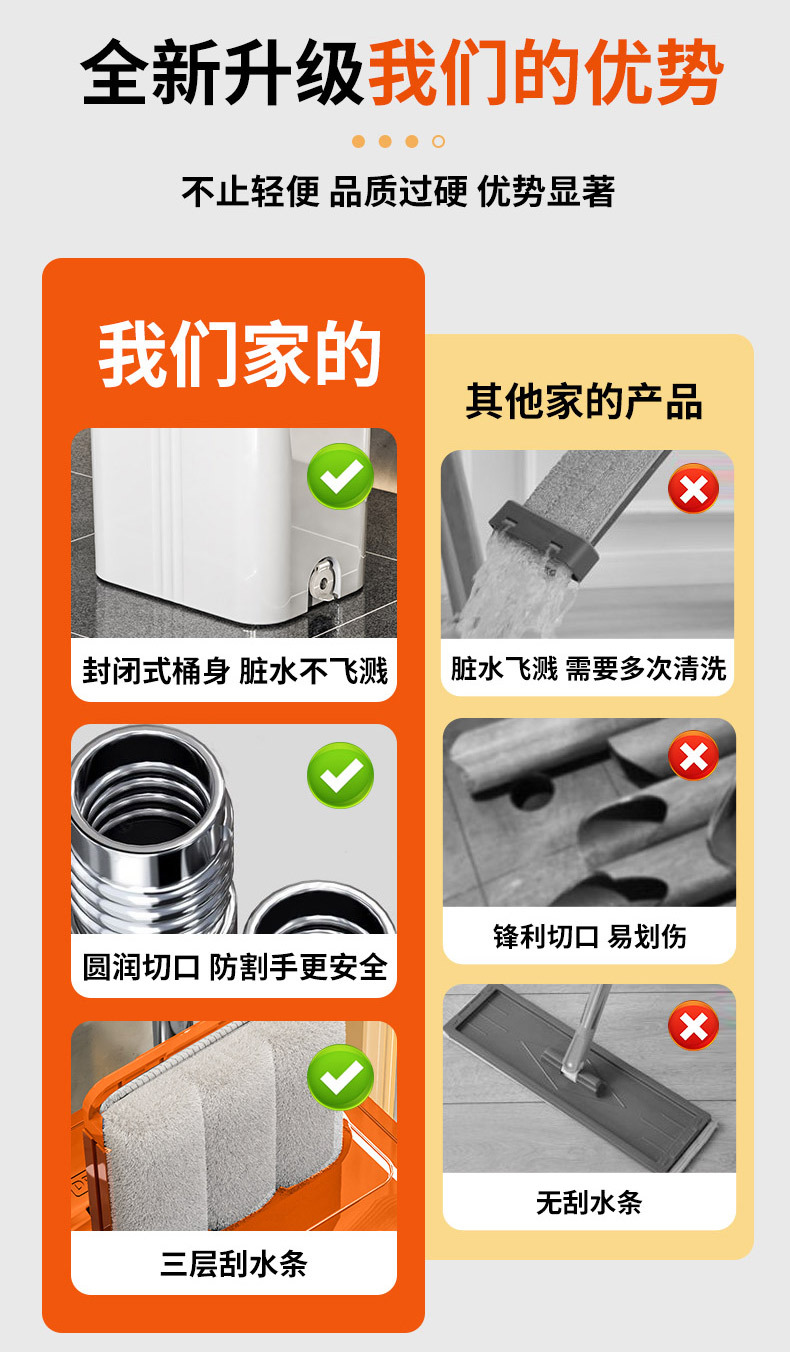 全新升级我们的优势

不止轻便 品质过硬 优势显著

我们家的

封闭式桶身 脏水不飞溅

圆润切口 防割手更安全

三层刮水条

其他家的产品

脏水飞溅 需要多次清洗

锋利切口 易划伤

无刮水条