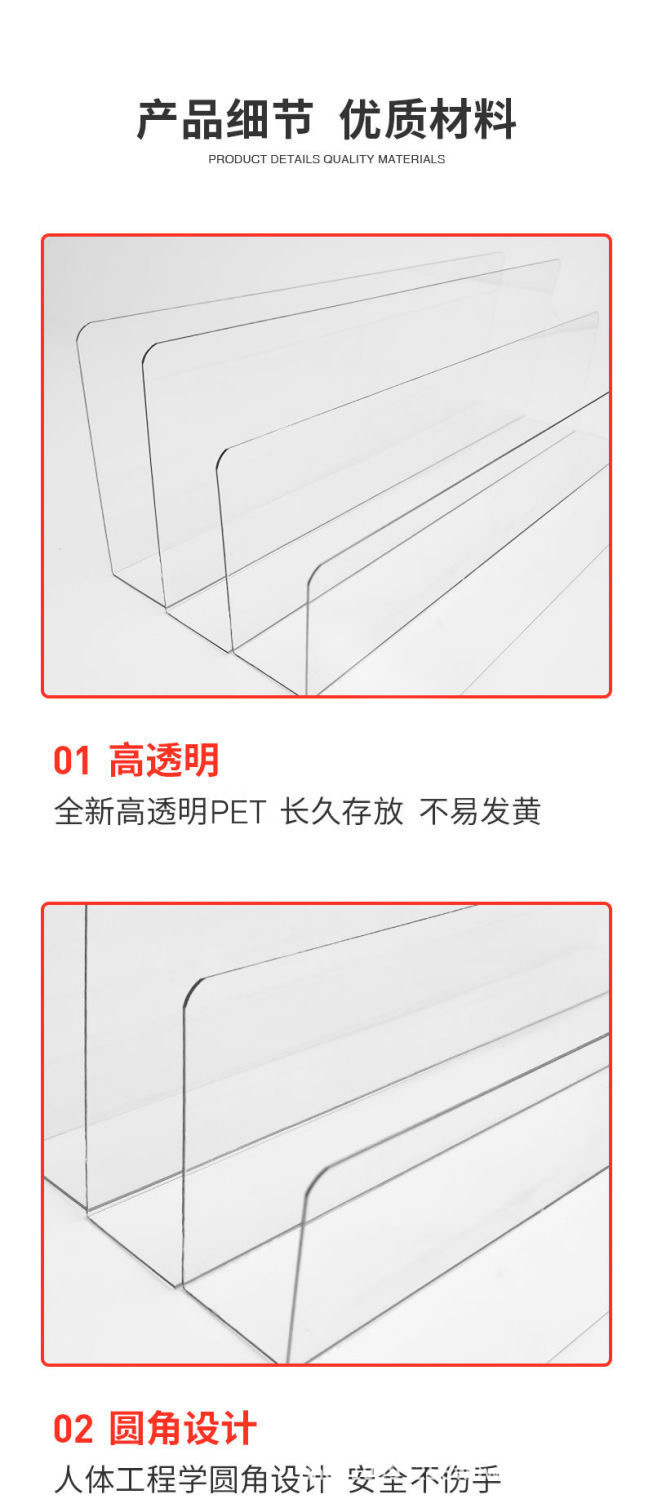 产品细节 优质材料
PRODUCT DETAILS QUALITY MATERIALS

01 高透明
全新高透明PET 长久存放 不易发黄

02 圆角设计
人体工程学圆角设计 安全不伤手