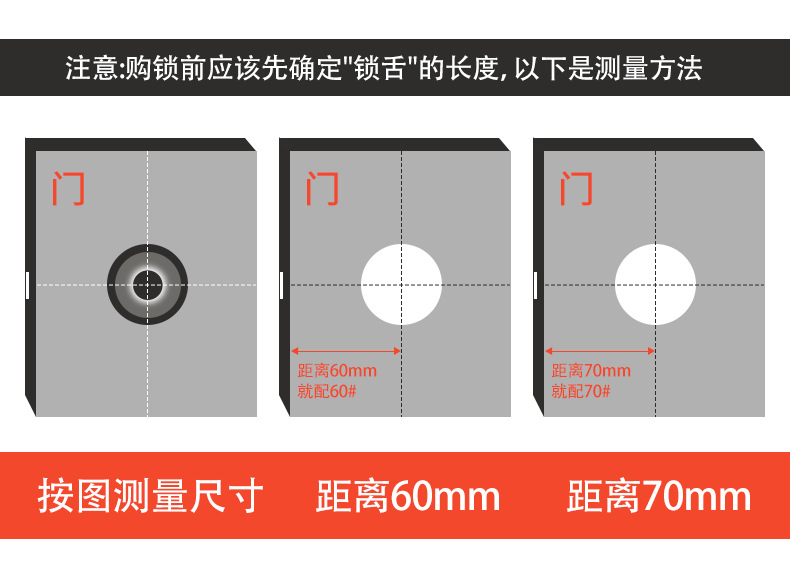 注意:购锁前应该先确定"锁舌"的长度, 以下是测量方法

门

门

距离60mm
就配60#

门

距离70mm
就配70#

按图测量尺寸

距离60mm

距离70mm