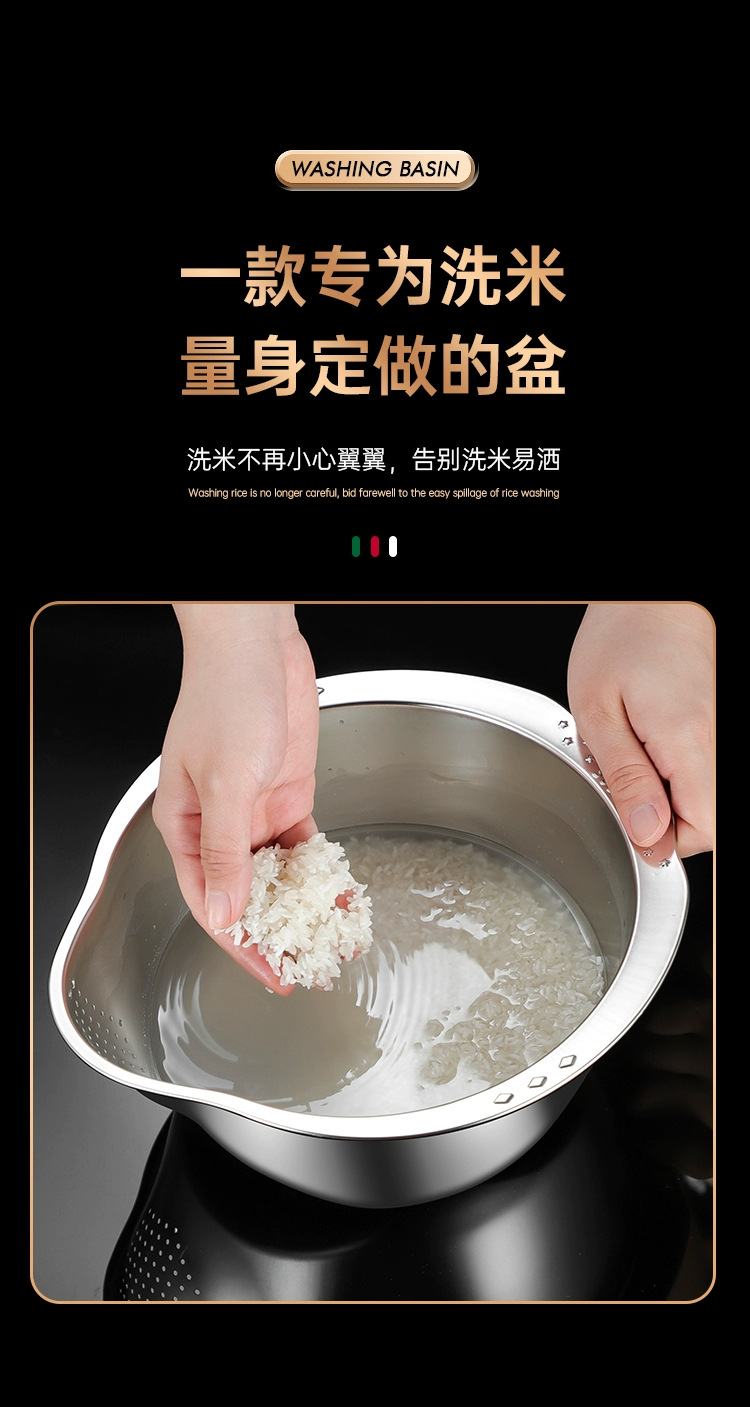 WASHING BASIN

一款专为洗米
量身定做的盆

洗米不再小心翼翼，告别洗米易洒

Washing rice is no longer careful, bid farewell to the easy spillage of rice washing