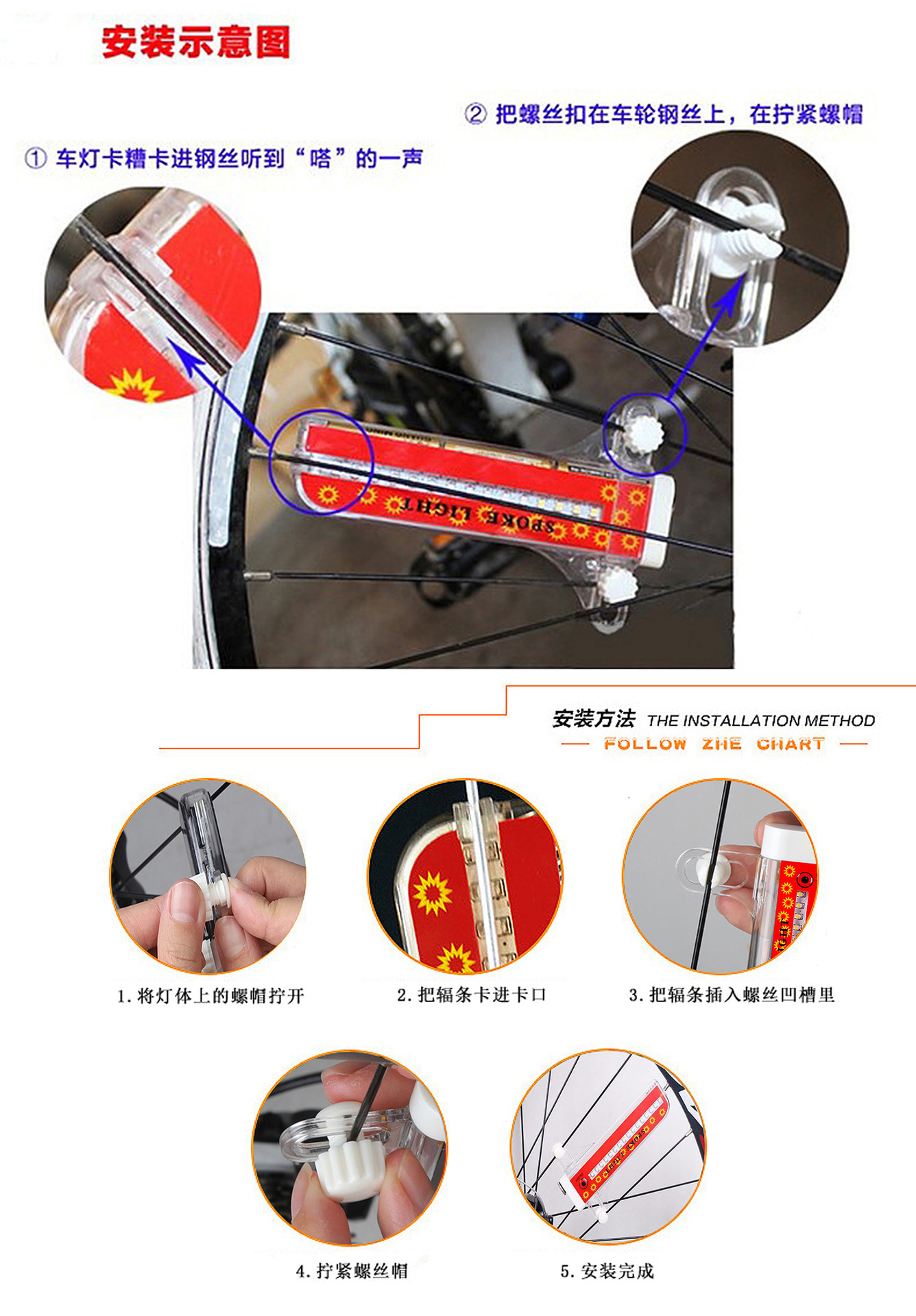 安装示意图

② 把螺丝扣在车轮钢丝上，在拧紧螺帽

① 车灯卡槽卡进钢丝听到“嗒”的一声

SPOKE LIGHT

安装方法 THE INSTALLATION METHOD

FOLLOW ZHE CHART

1. 将灯体上的螺帽拧开

2. 把辐条卡进卡口

3. 把辐条插入螺丝凹槽里

4. 拧紧螺丝帽

5. 安装完成