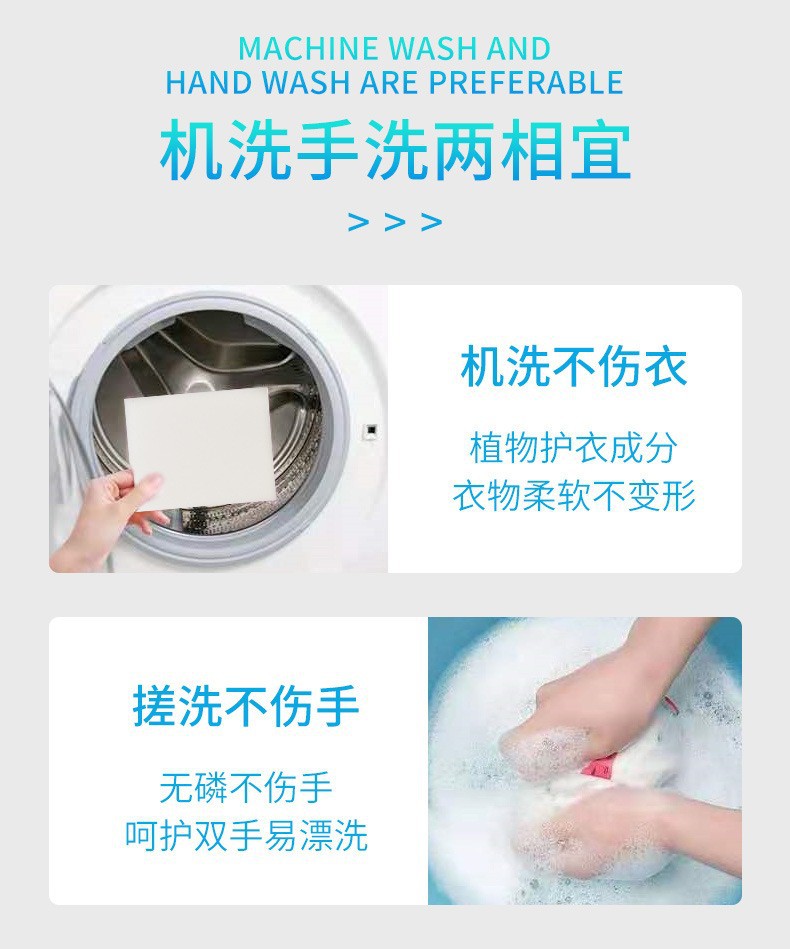 MACHINE WASH AND
HAND WASH ARE PREFERABLE

机洗手洗两相宜

> > >

机洗不伤衣

植物护衣成分
衣物柔软不变形

搓洗不伤手

无磷不伤手
呵护双手易漂洗