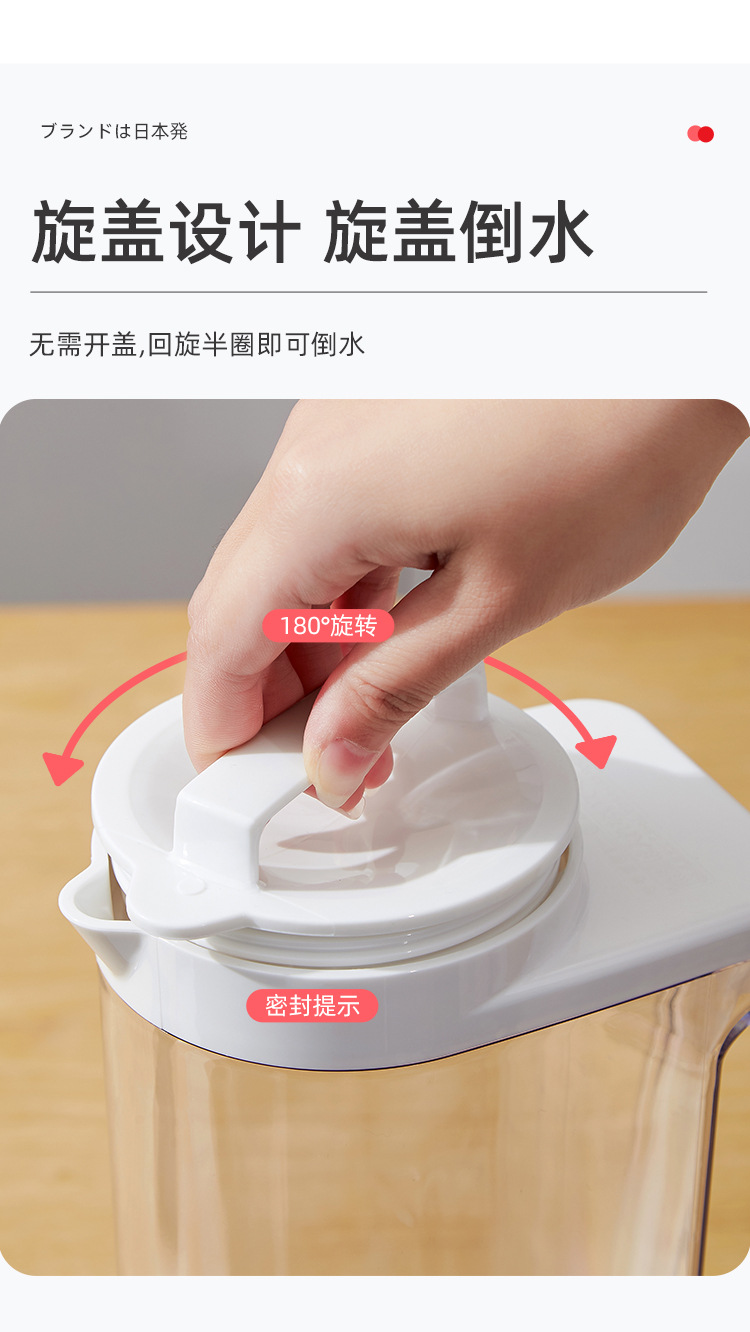 ブランドは日本発

旋盖设计 旋盖倒水

无需开盖,回旋半圈即可倒水

180°旋转

密封提示