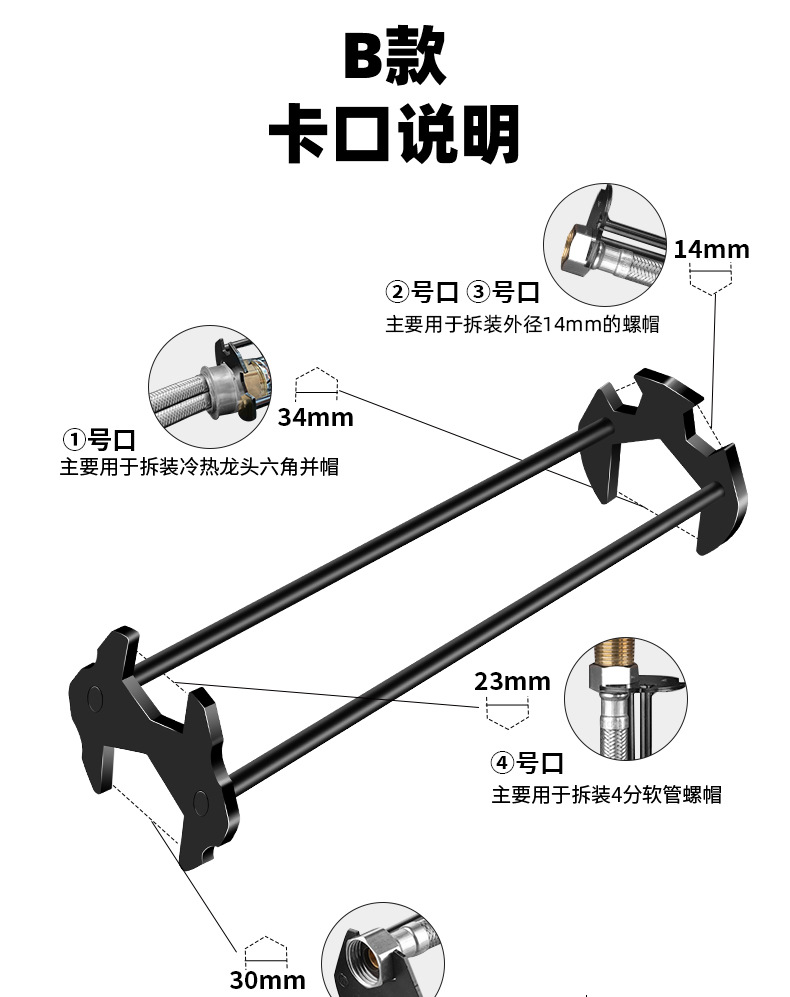 B款
卡口说明

14mm

②号口 ③号口
主要用于拆装外径14mm的螺帽

34mm

①号口
主要用于拆装冷热龙头六角并帽

23mm

④号口
主要用于拆装4分软管螺帽

30mm