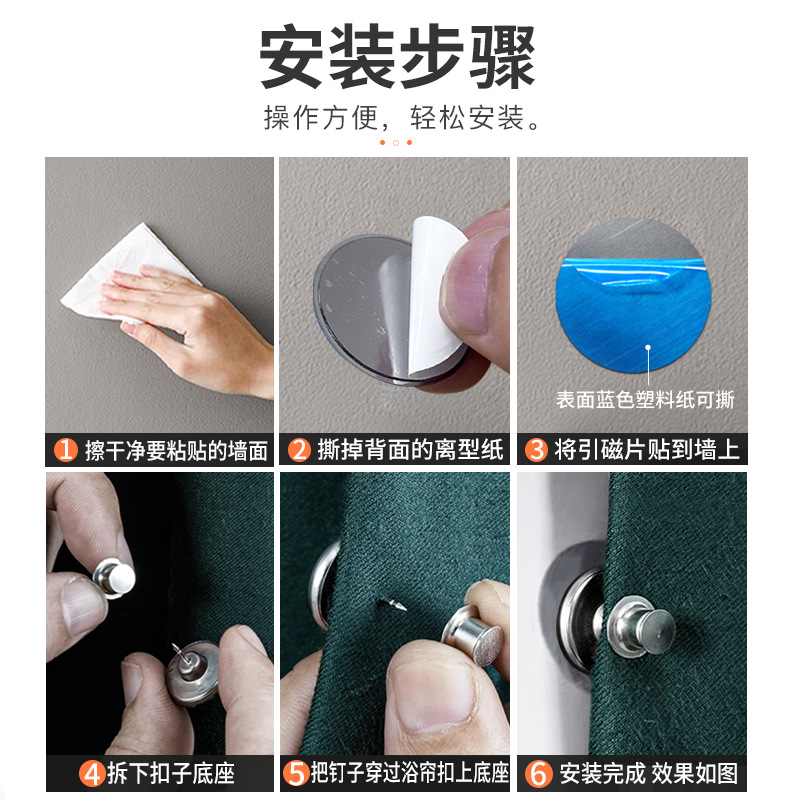 安装步骤

操作方便，轻松安装。

表面蓝色塑料纸可撕

1 擦干净要粘贴的墙面

2 撕掉背面的离型纸

3 将引磁片贴到墙上

4 拆下扣子底座

5 把钉子穿过浴帘扣上底座

6 安装完成 效果如图