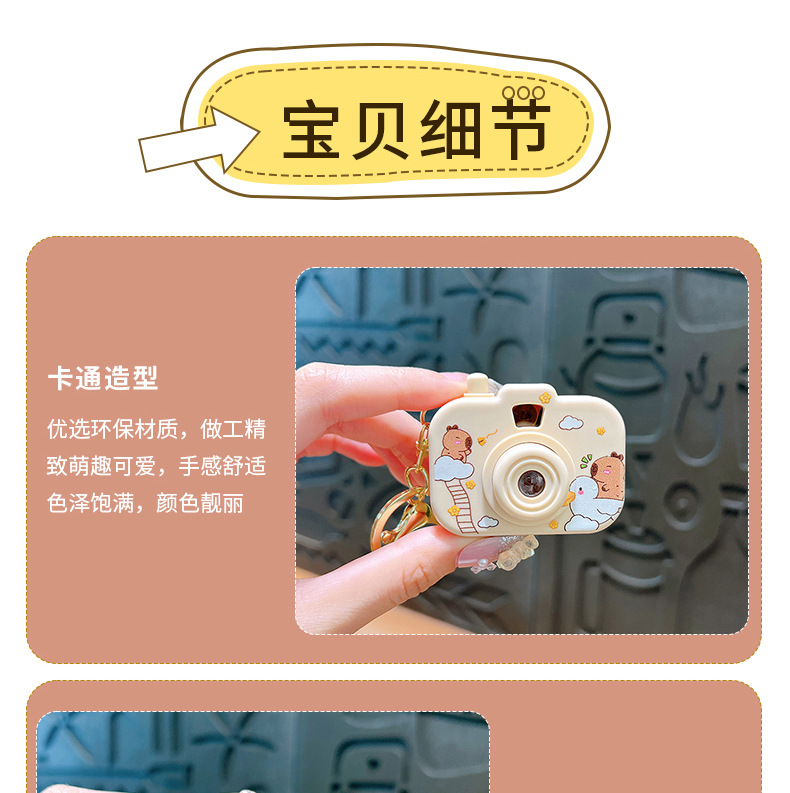 宝贝细节

卡通造型

优选环保材质，做工精致萌趣可爱，手感舒适色泽饱满，颜色靓丽