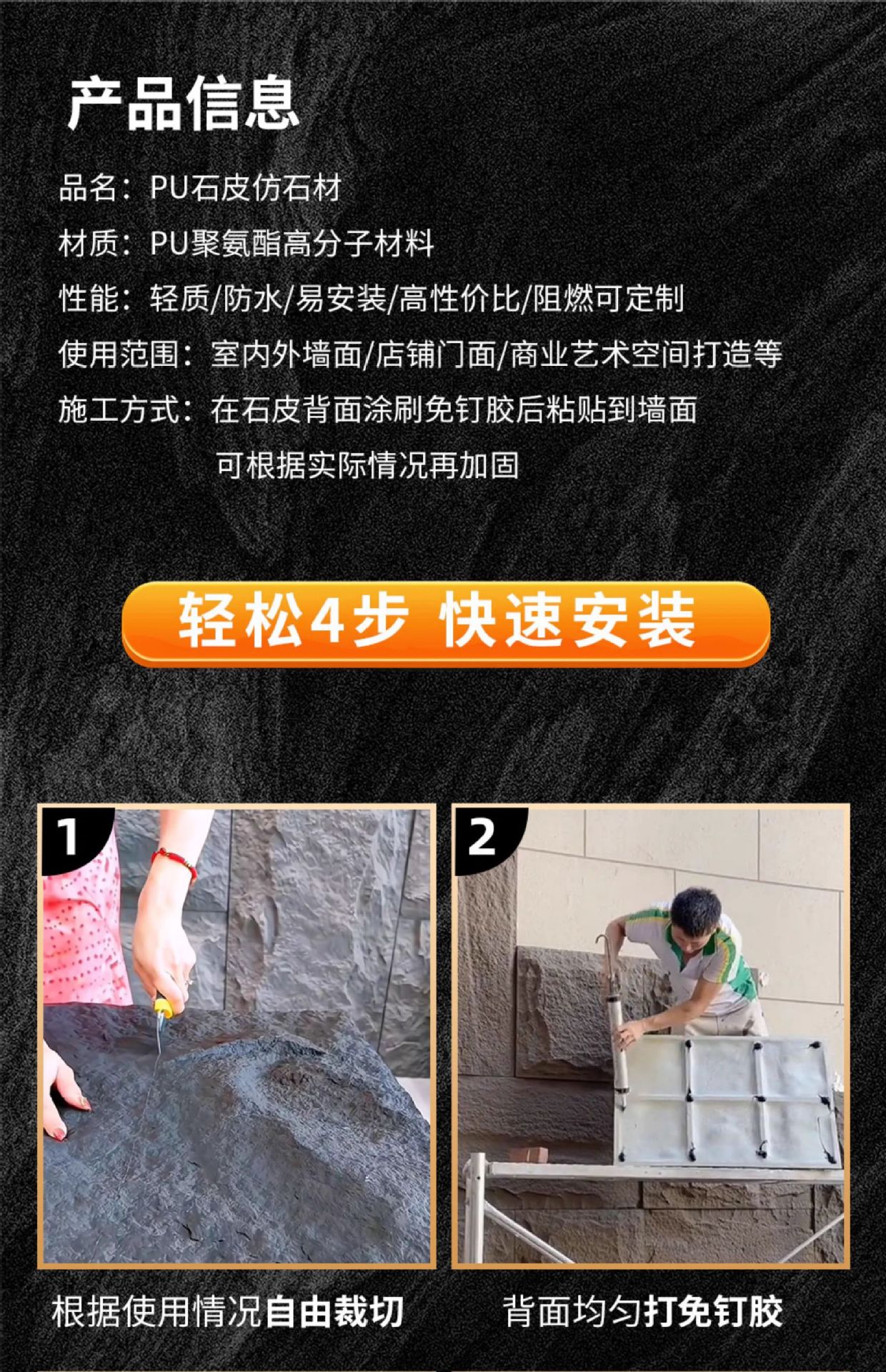 产品信息

品名：PU石皮仿石材

材质：PU聚氨酯高分子材料

性能：轻质/防水/易安装/高性价比/阻燃可定制

使用范围：室内外墙面/店铺门面/商业艺术空间打造等

施工方式：在石皮背面涂刷免钉胶后粘贴到墙面
可根据实际情况再加固

轻松4步 快速安装

1

根据使用情况自由裁切

2

背面均匀打免钉胶