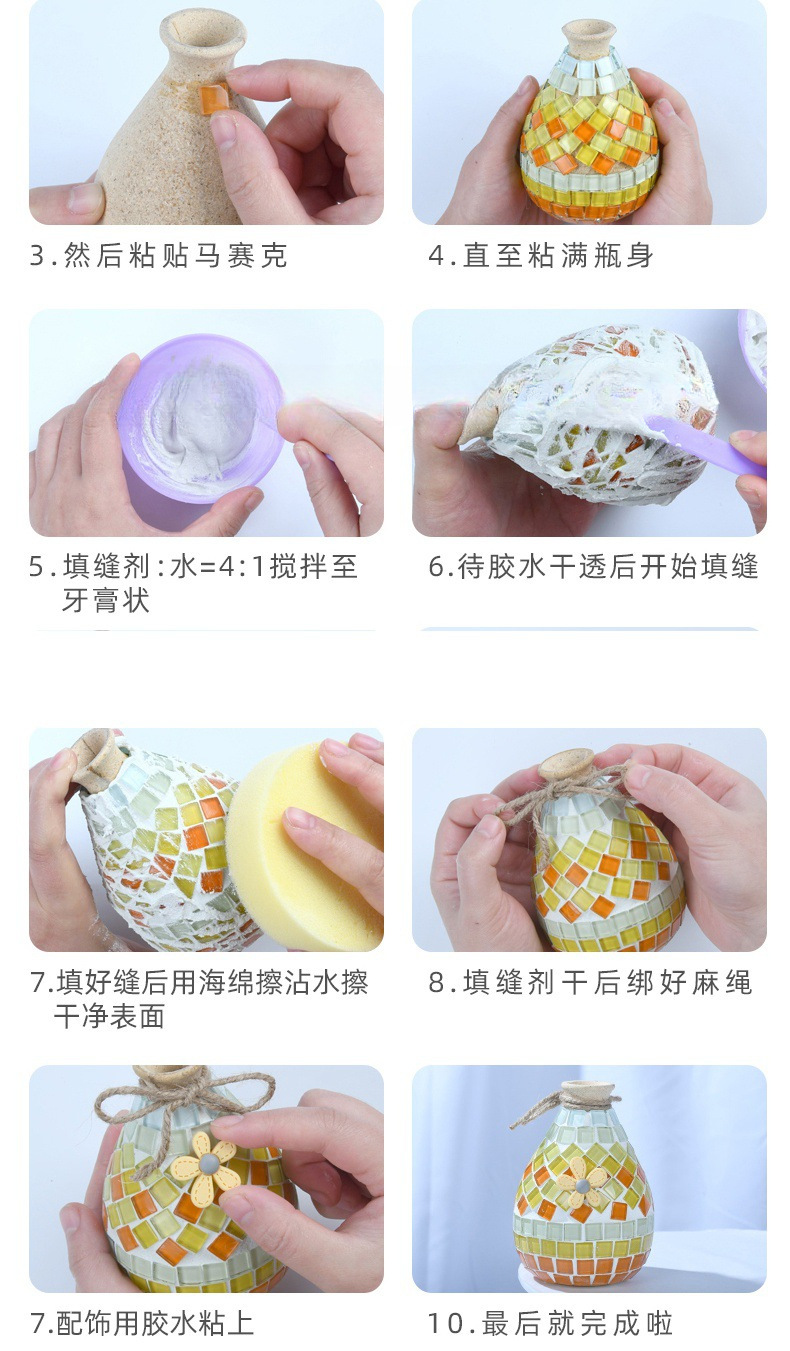 3.然后粘贴马赛克

4.直至粘满瓶身

5.填缝剂:水=4:1搅拌至牙膏状

6.待胶水干透后开始填缝

7.填好缝后用海绵擦沾水擦干净表面

8.填缝剂干后绑好麻绳

7.配饰用胶水粘上

10.最后就完成啦